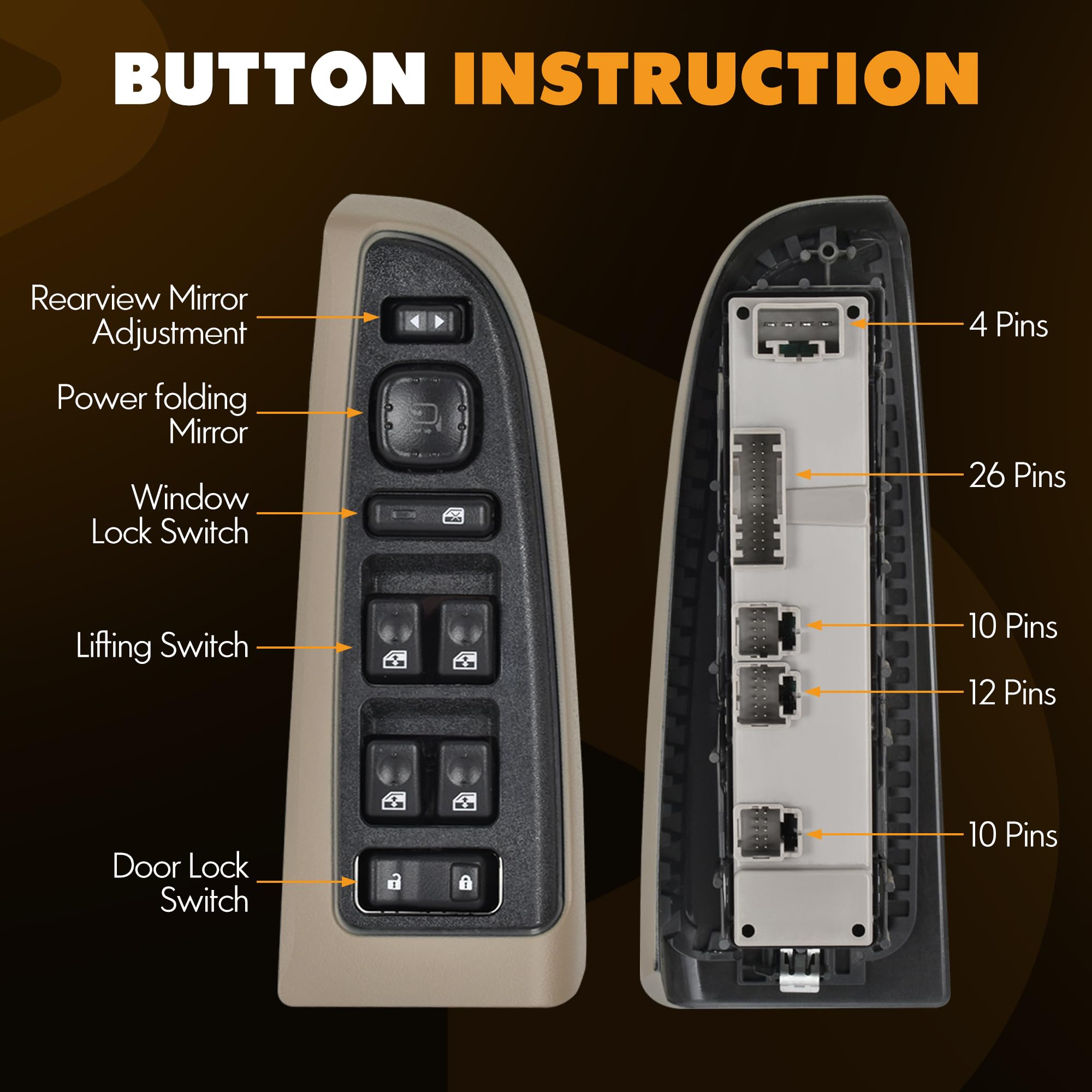 BUTTON INSTRUCTION

Rearview Mirror Adjustment

Power folding Mirror

Window Lock Switch

Lifting Switch

Door Lock Switch

4 Pins

26 Pins

10 Pins

12 Pins

10 Pins