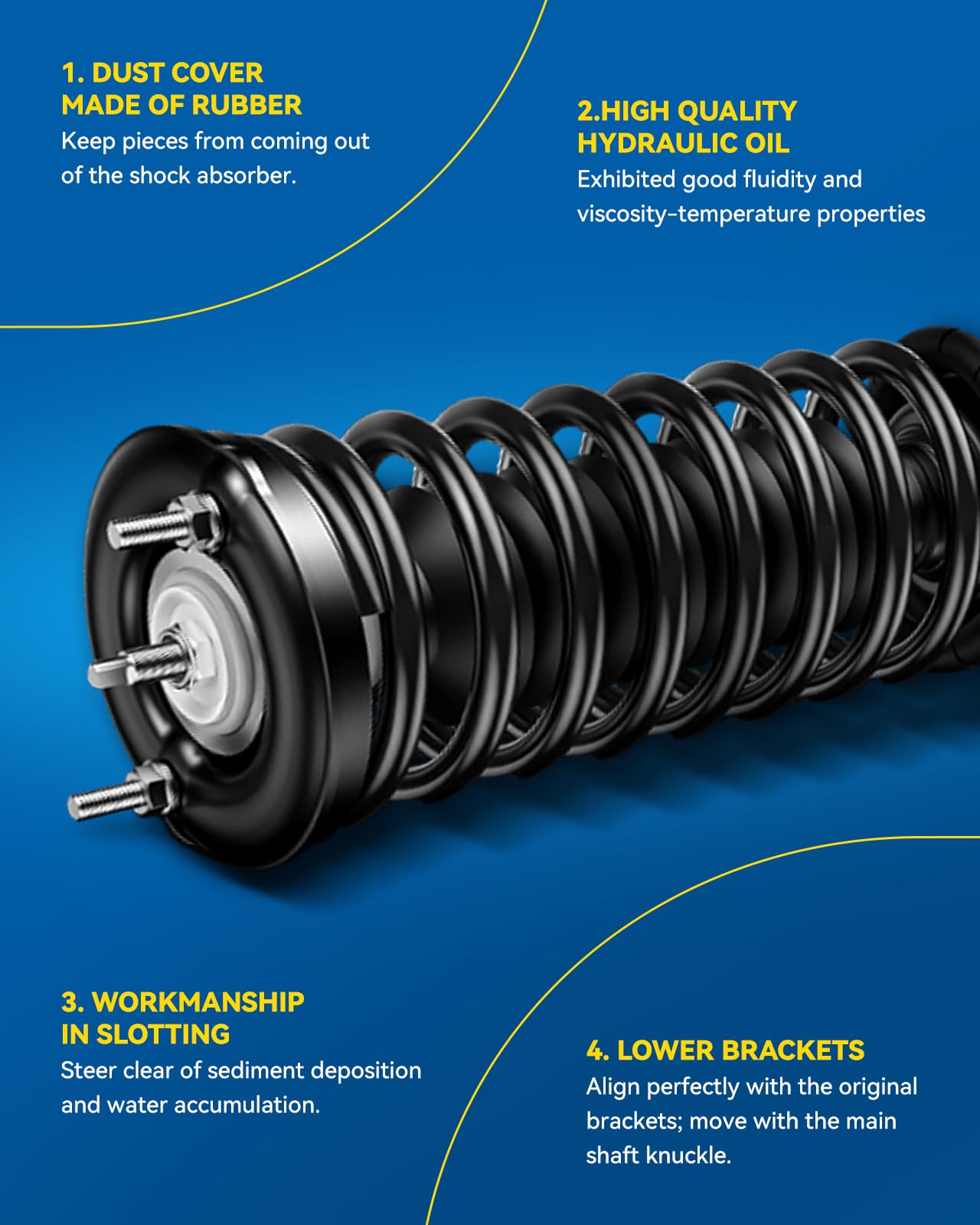 1. DUST COVER MADE OF RUBBER
Keep pieces from coming out of the shock absorber.

2.HIGH QUALITY HYDRAULIC OIL
Exhibited good fluidity and viscosity-temperature properties

3. WORKMANSHIP IN SLOTTING
Steer clear of sediment deposition and water accumulation.

4. LOWER BRACKETS
Align perfectly with the original brackets; move with the main shaft knuckle.