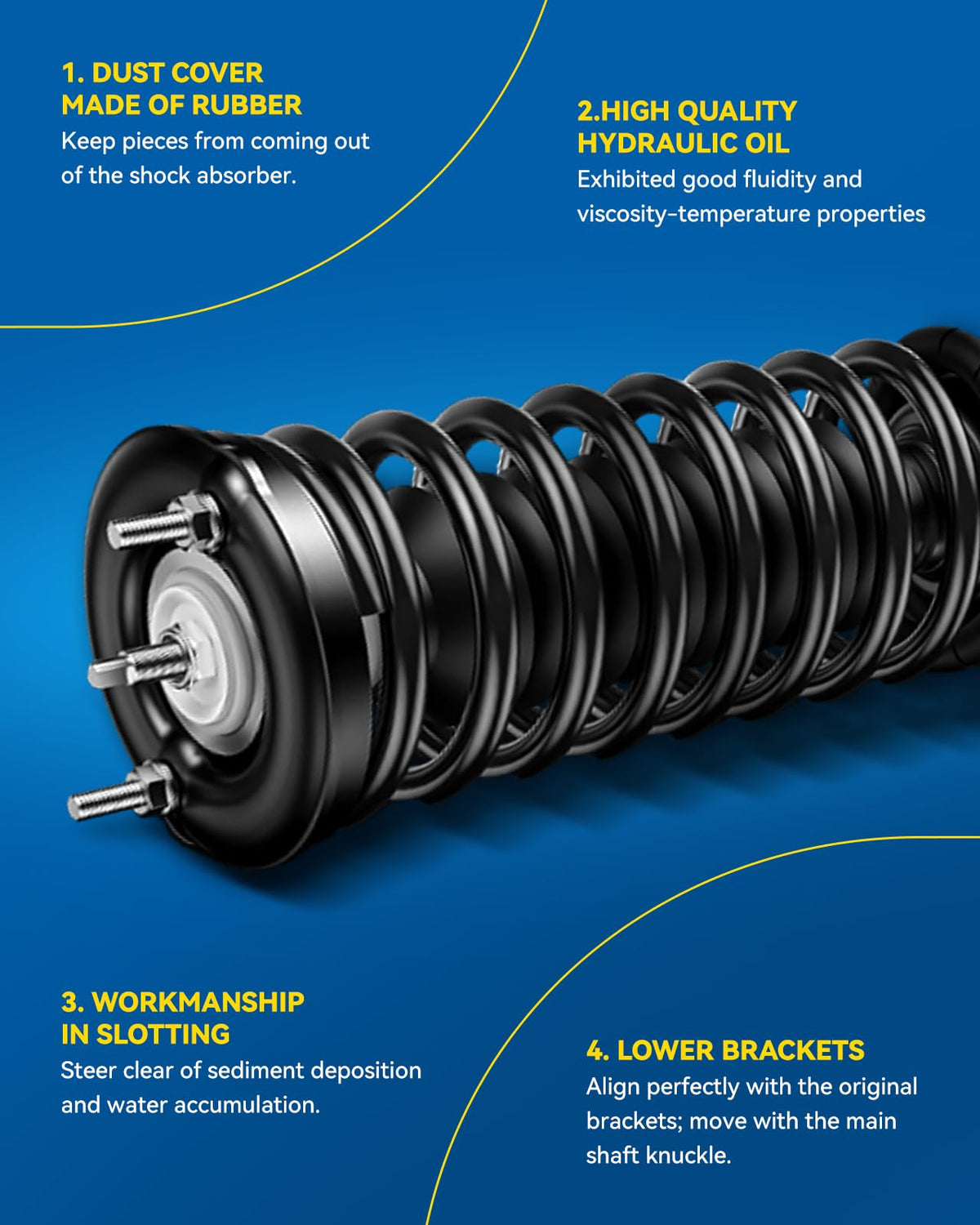 1. DUST COVER MADE OF RUBBER
Keep pieces from coming out of the shock absorber.

2.HIGH QUALITY HYDRAULIC OIL
Exhibited good fluidity and viscosity-temperature properties

3. WORKMANSHIP IN SLOTTING
Steer clear of sediment deposition and water accumulation.

4. LOWER BRACKETS
Align perfectly with the original brackets; move with the main shaft knuckle.