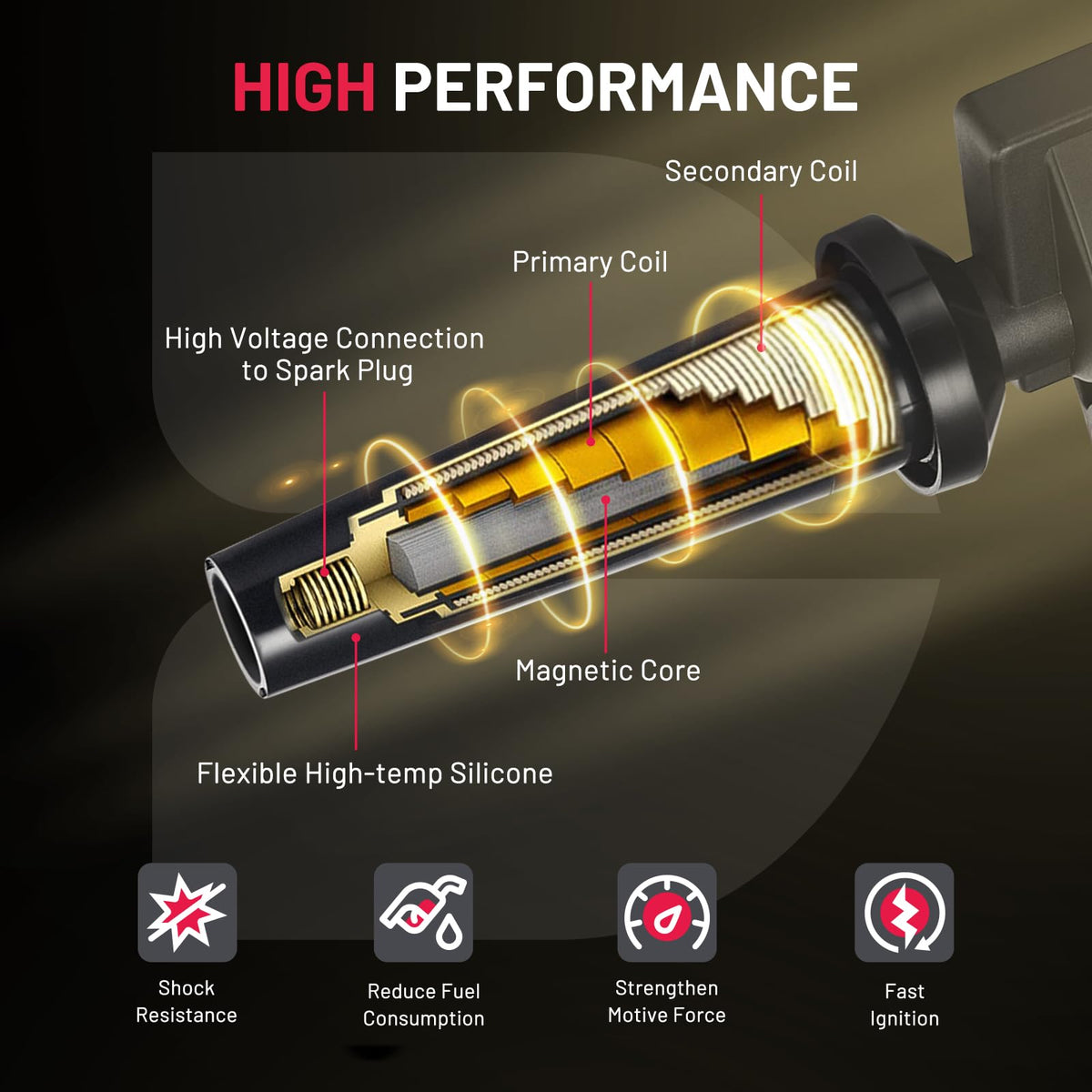 HIGH PERFORMANCE

Secondary Coil

Primary Coil

High Voltage Connection to Spark Plug

Magnetic Core

Flexible High-temp Silicone

Shock Resistance

Reduce Fuel Consumption

Strengthen Motive Force

Fast Ignition