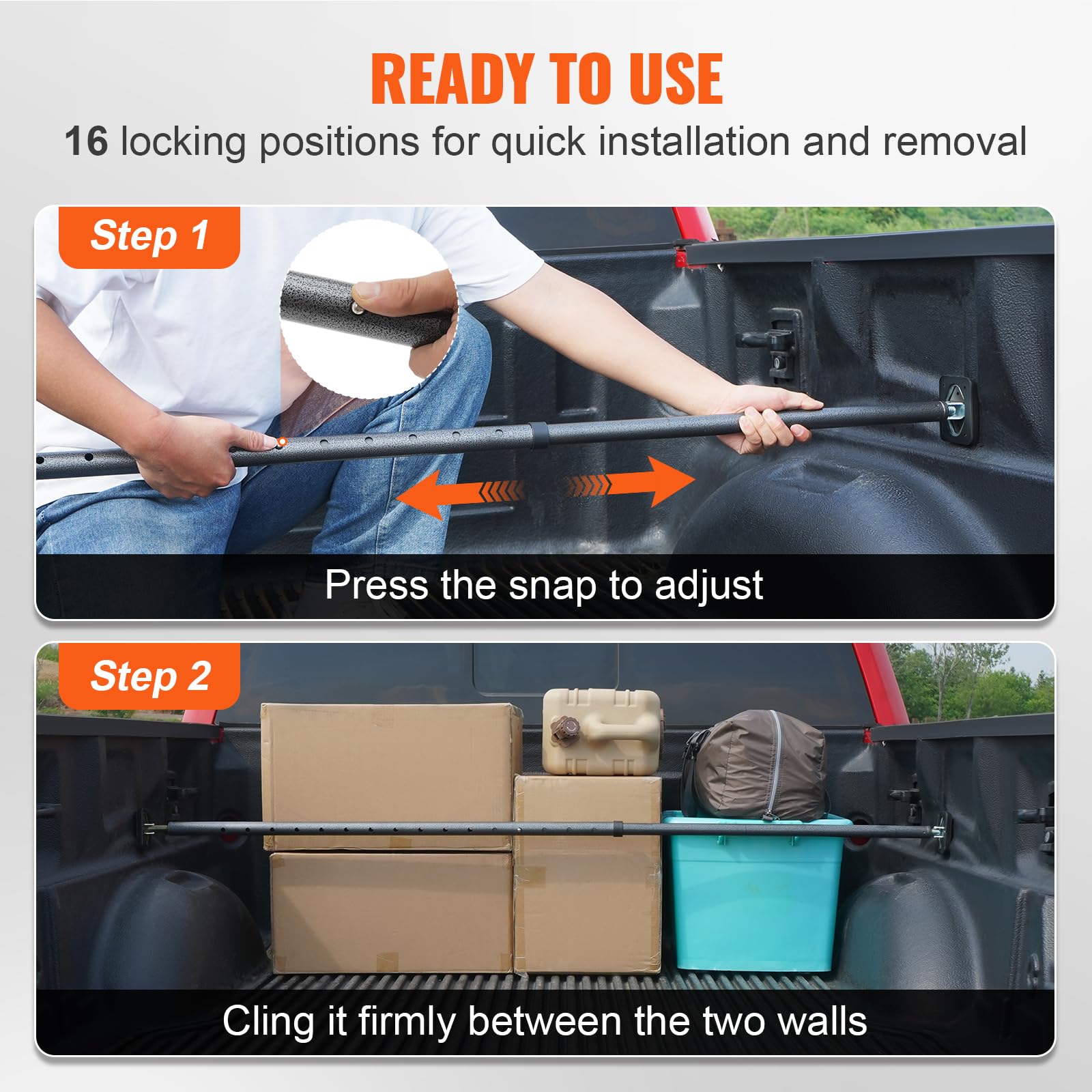 READY TO USE

16 locking positions for quick installation and removal

Step 1

Press the snap to adjust

Step 2

Cling it firmly between the two walls