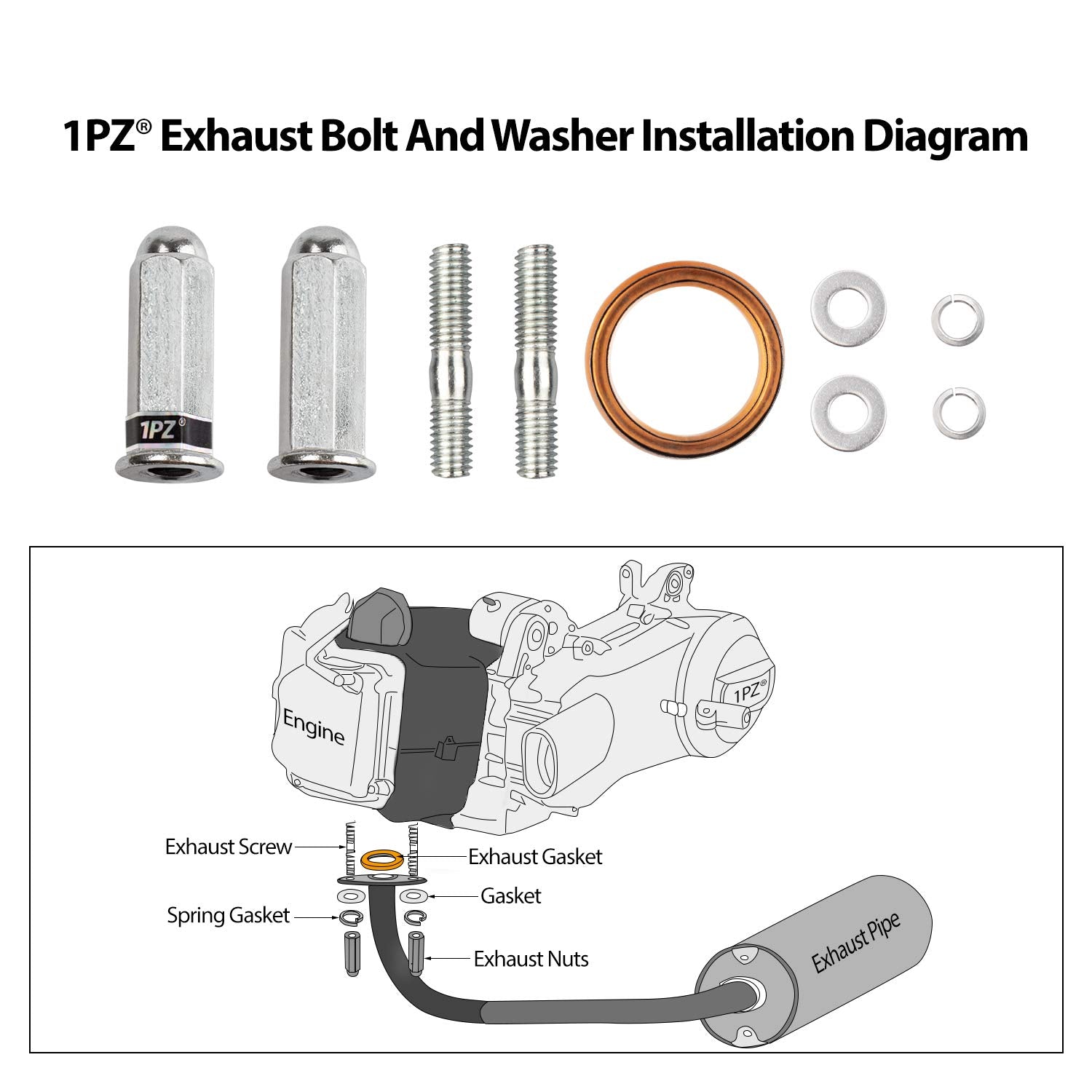 1PZ® Exhaust Bolt And Washer Installation Diagram

1PZ®

Engine

1PZ®

Exhaust Screw

Exhaust Gasket

Gasket

Spring Gasket

Exhaust Nuts

Exhaust Pipe