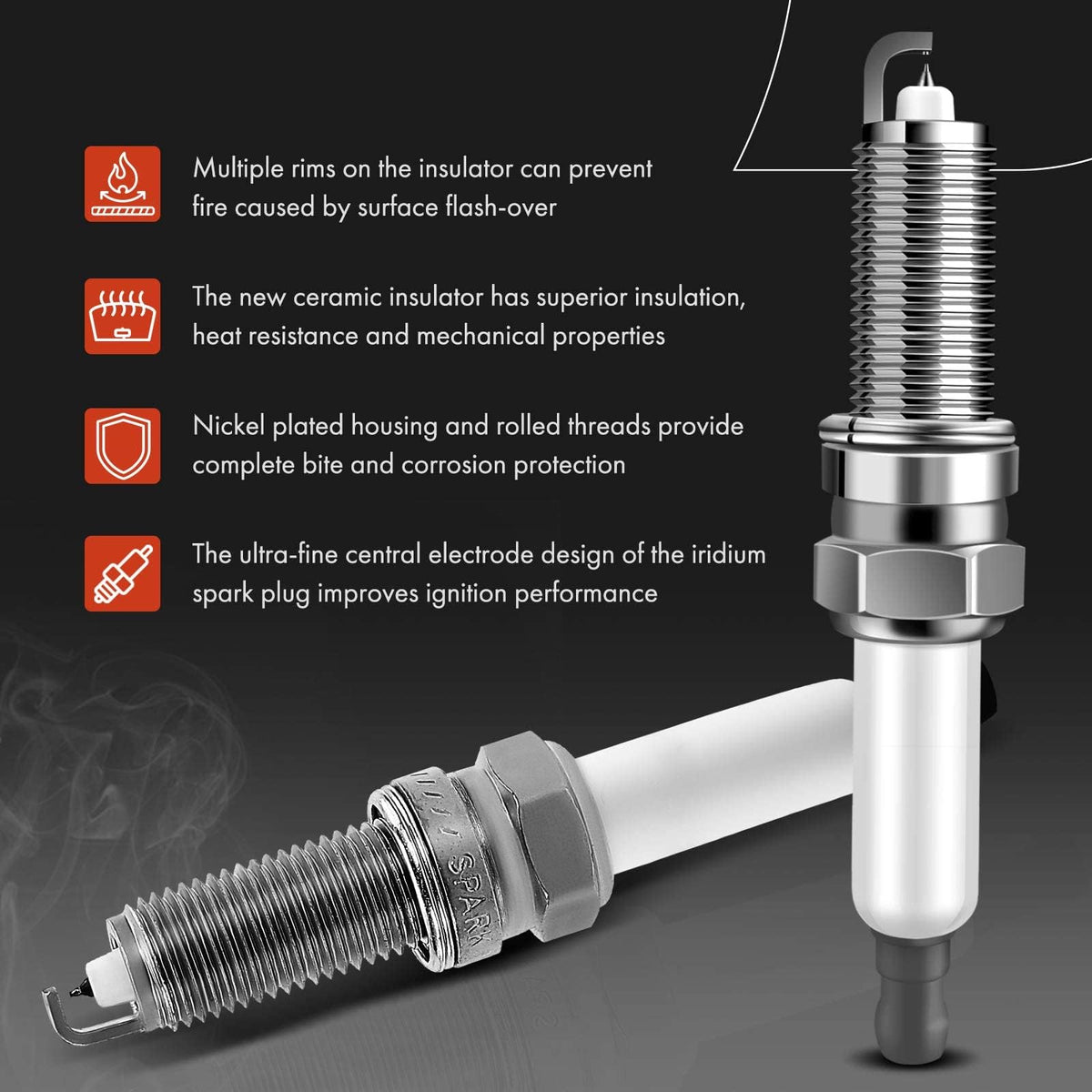 Multiple rims on the insulator can prevent fire caused by surface flash-over

The new ceramic insulator has superior insulation, heat resistance and mechanical properties

Nickel plated housing and rolled threads provide complete bite and corrosion protection

The ultra-fine central electrode design of the iridium spark plug improves ignition performance

SPARK