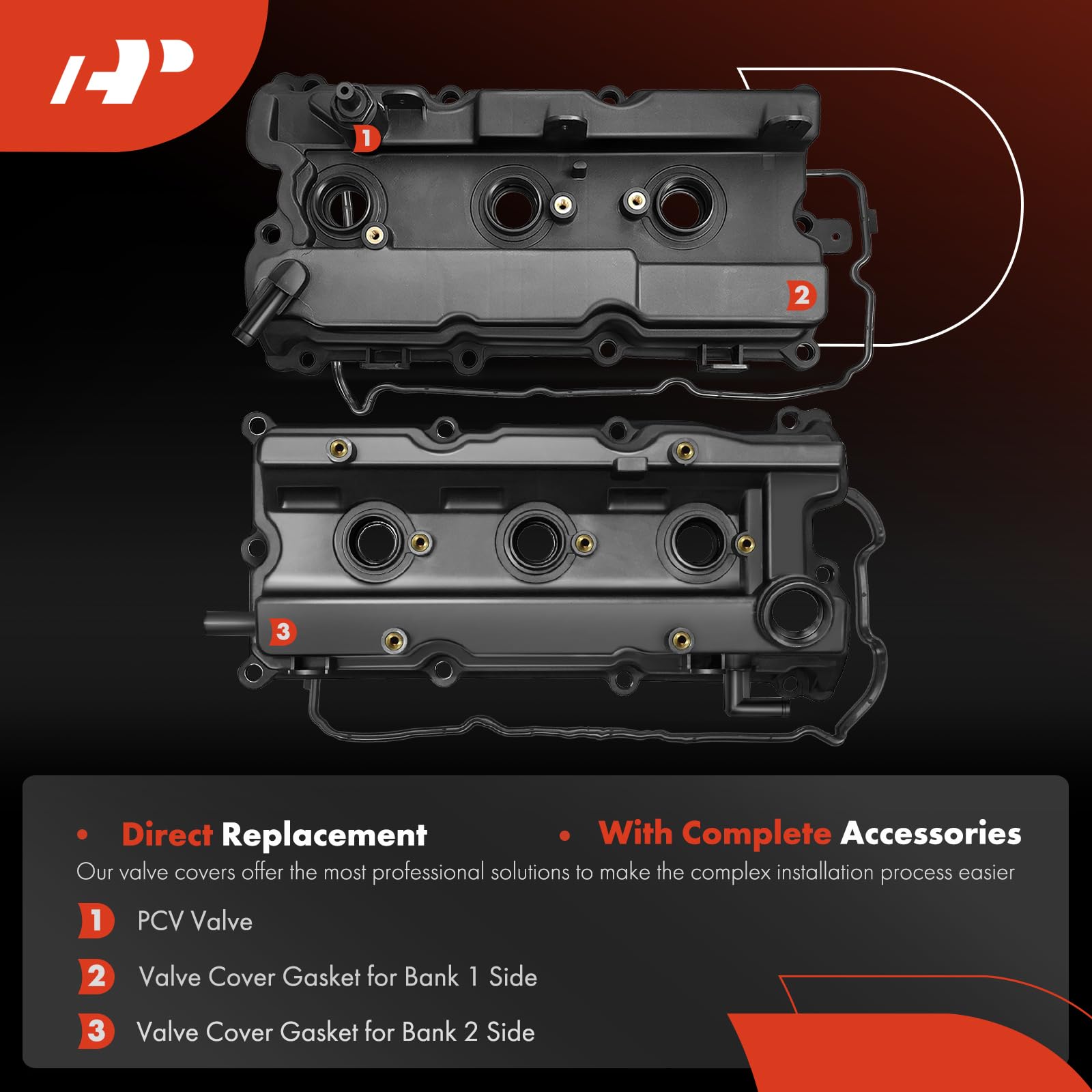 AP

1

2

3

• Direct Replacement • With Complete Accessories

Our valve covers offer the most professional solutions to make the complex installation process easier

1 PCV Valve

2 Valve Cover Gasket for Bank 1 Side

3 Valve Cover Gasket for Bank 2 Side