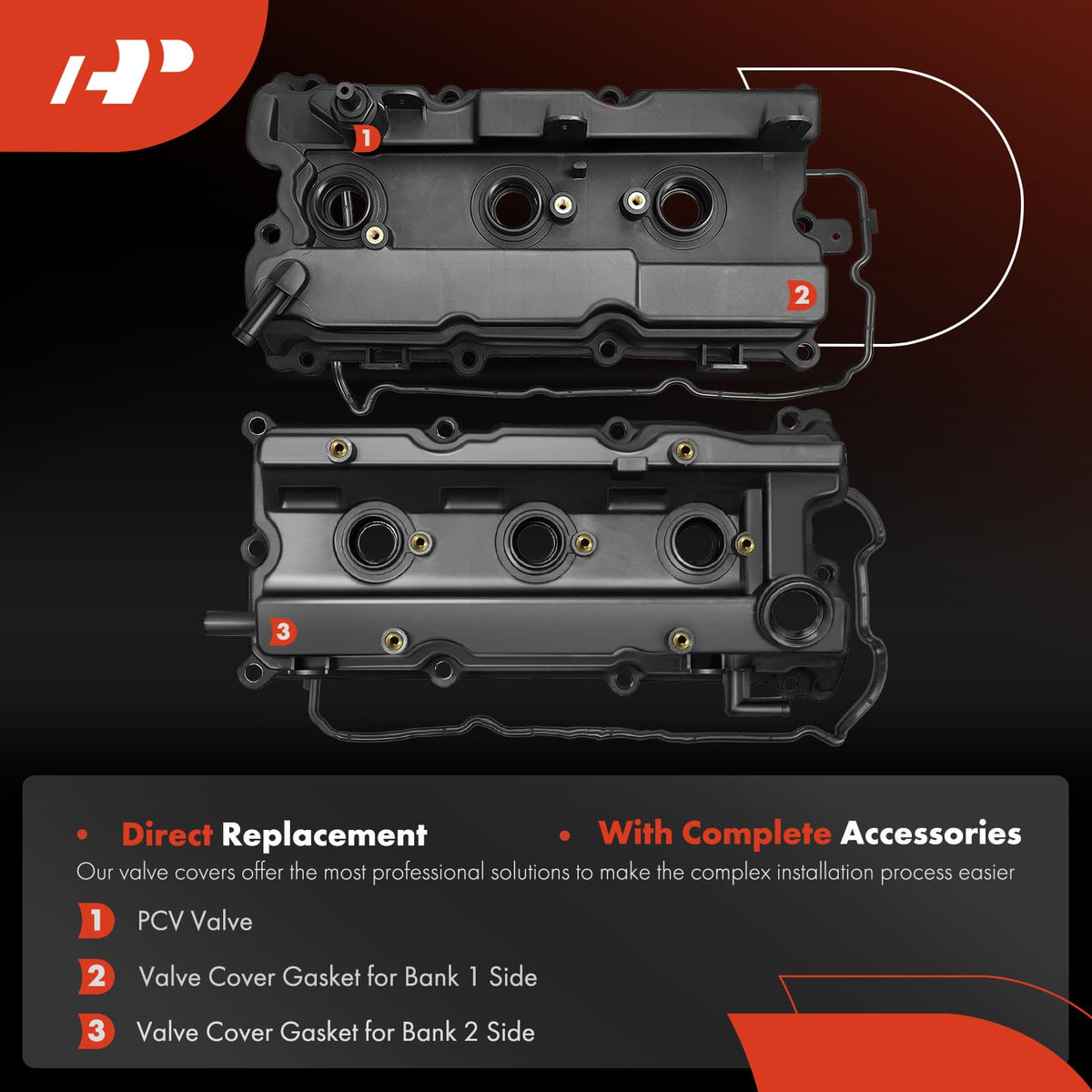 1

2

3

• Direct Replacement • With Complete Accessories

Our valve covers offer the most professional solutions to make the complex installation process easier

1 PCV Valve

2 Valve Cover Gasket for Bank 1 Side

3 Valve Cover Gasket for Bank 2 Side