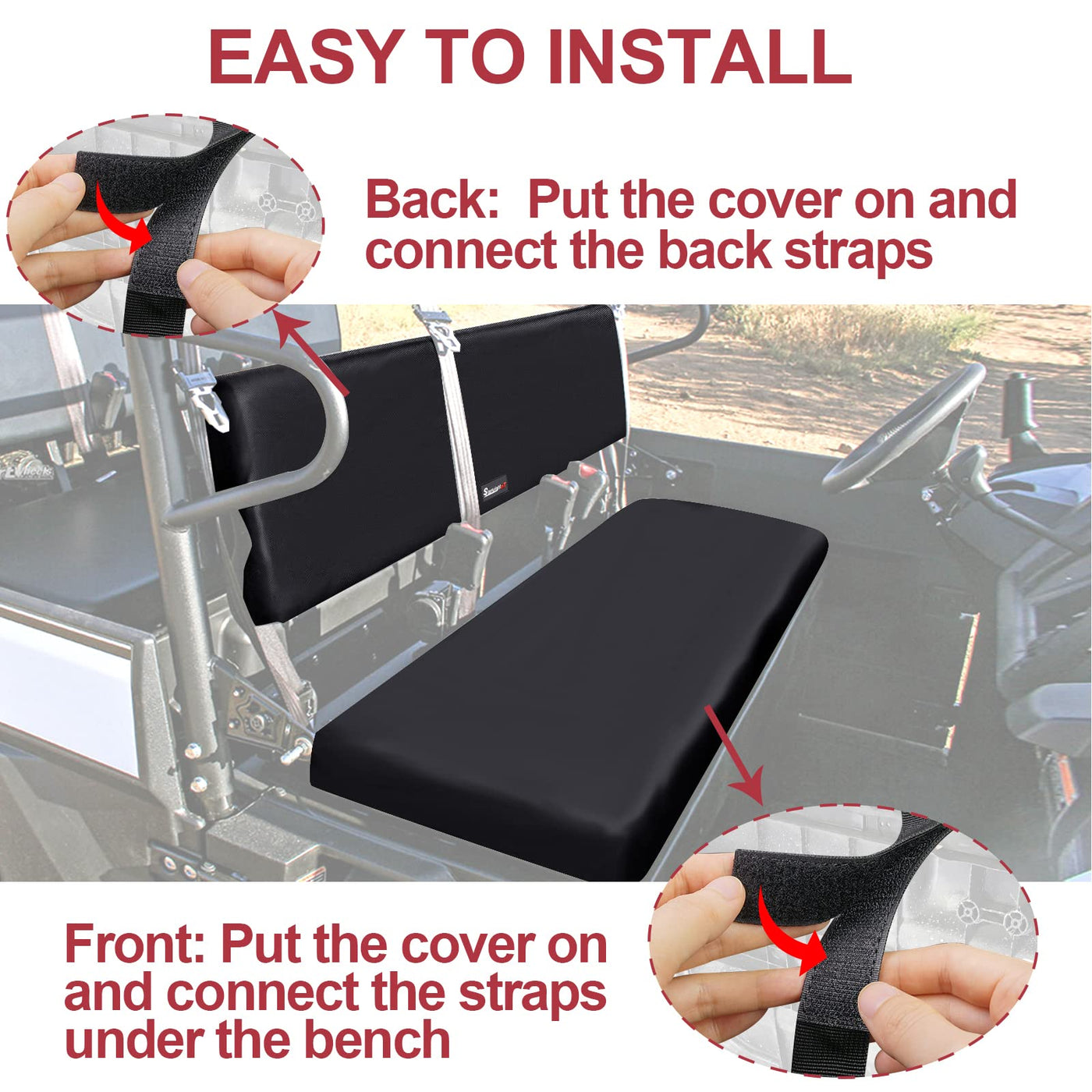 EASY TO INSTALL

Back: Put the cover on and connect the back straps

Front: Put the cover on and connect the straps under the bench