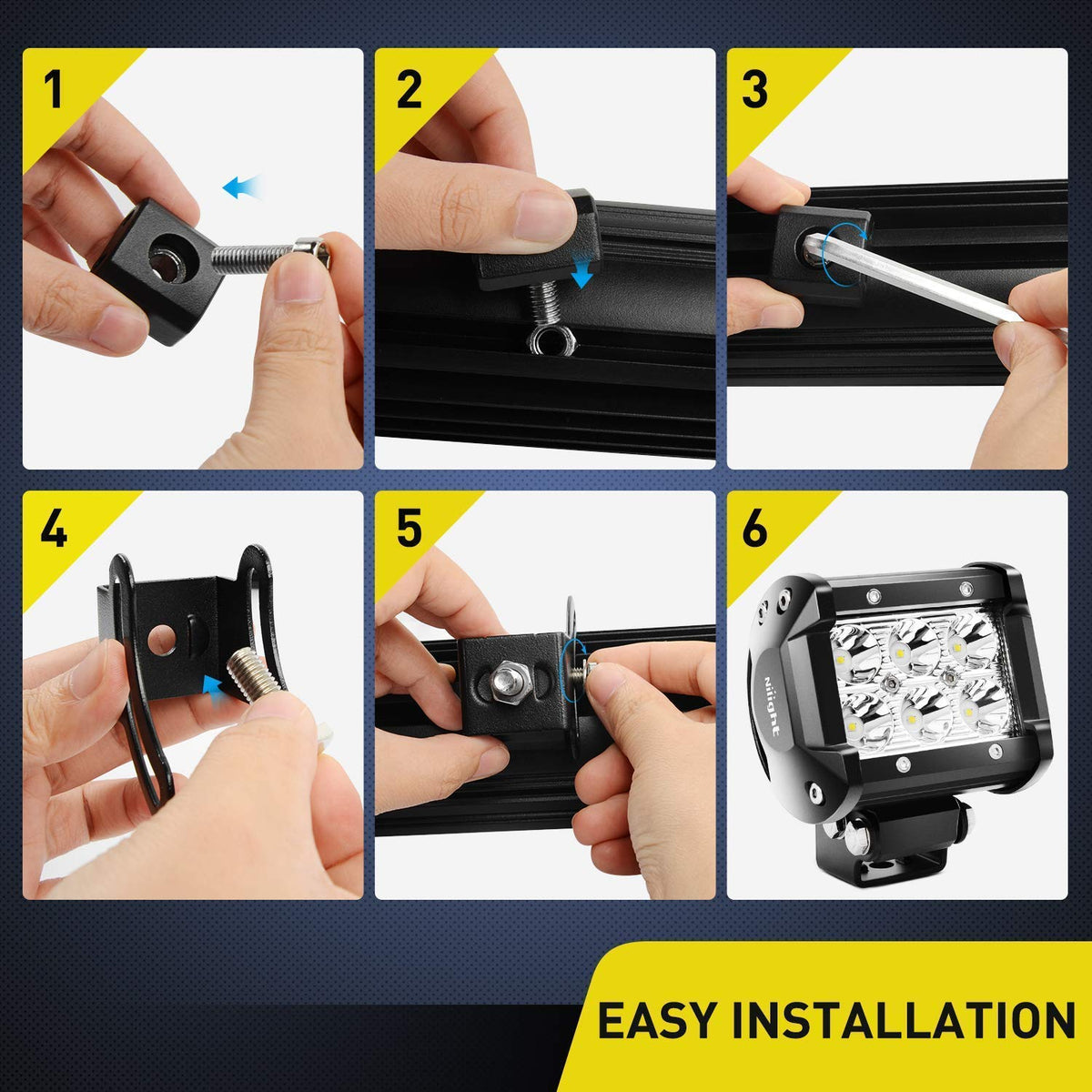 1

2

3

4

5

6

Nilight

EASY INSTALLATION