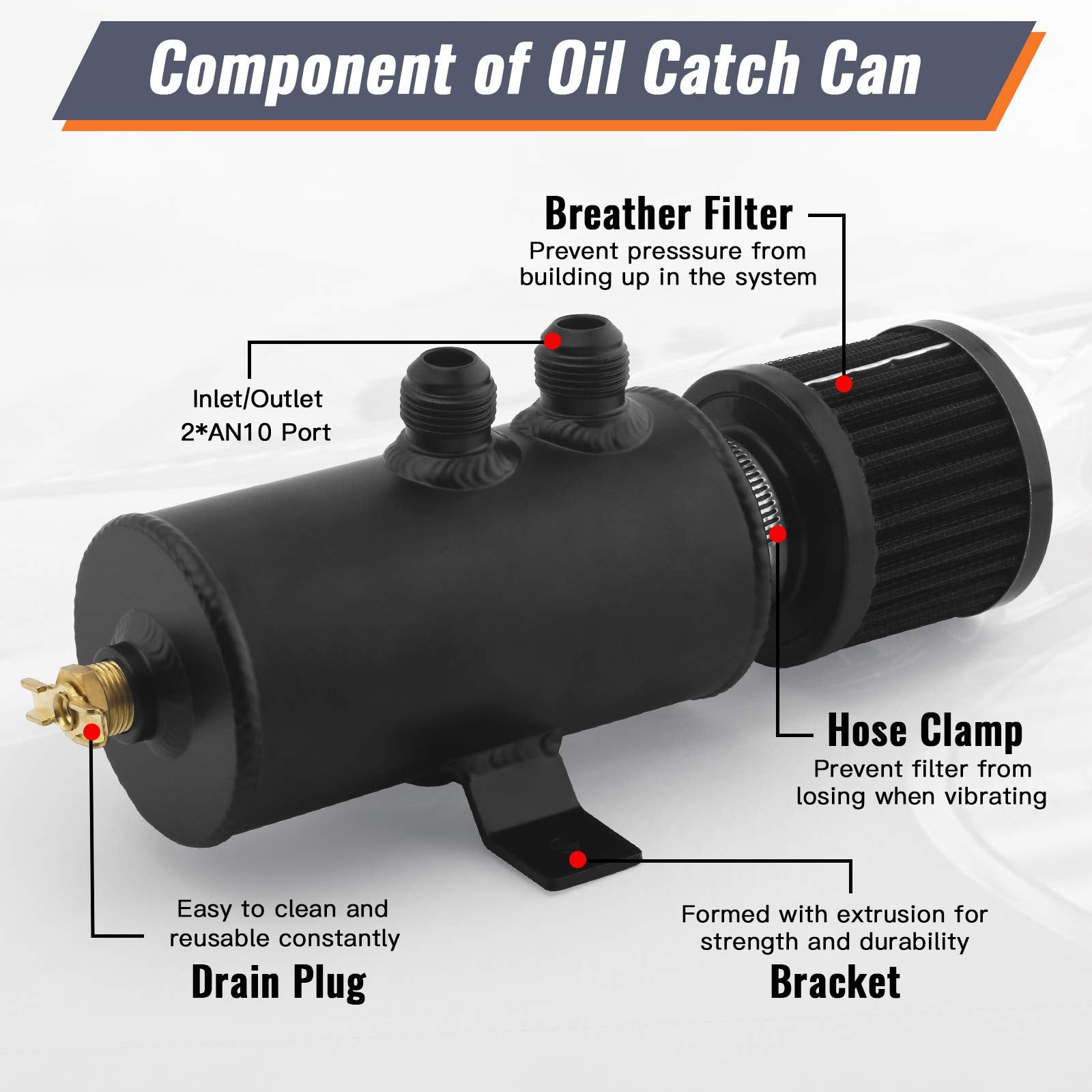 Component of Oil Catch Can

Breather Filter
Prevent presssure from building up in the system

Inlet/Outlet
2*AN10 Port

Hose Clamp
Prevent filter from losing when vibrating

Easy to clean and reusable constantly
Drain Plug

Formed with extrusion for strength and durability
Bracket