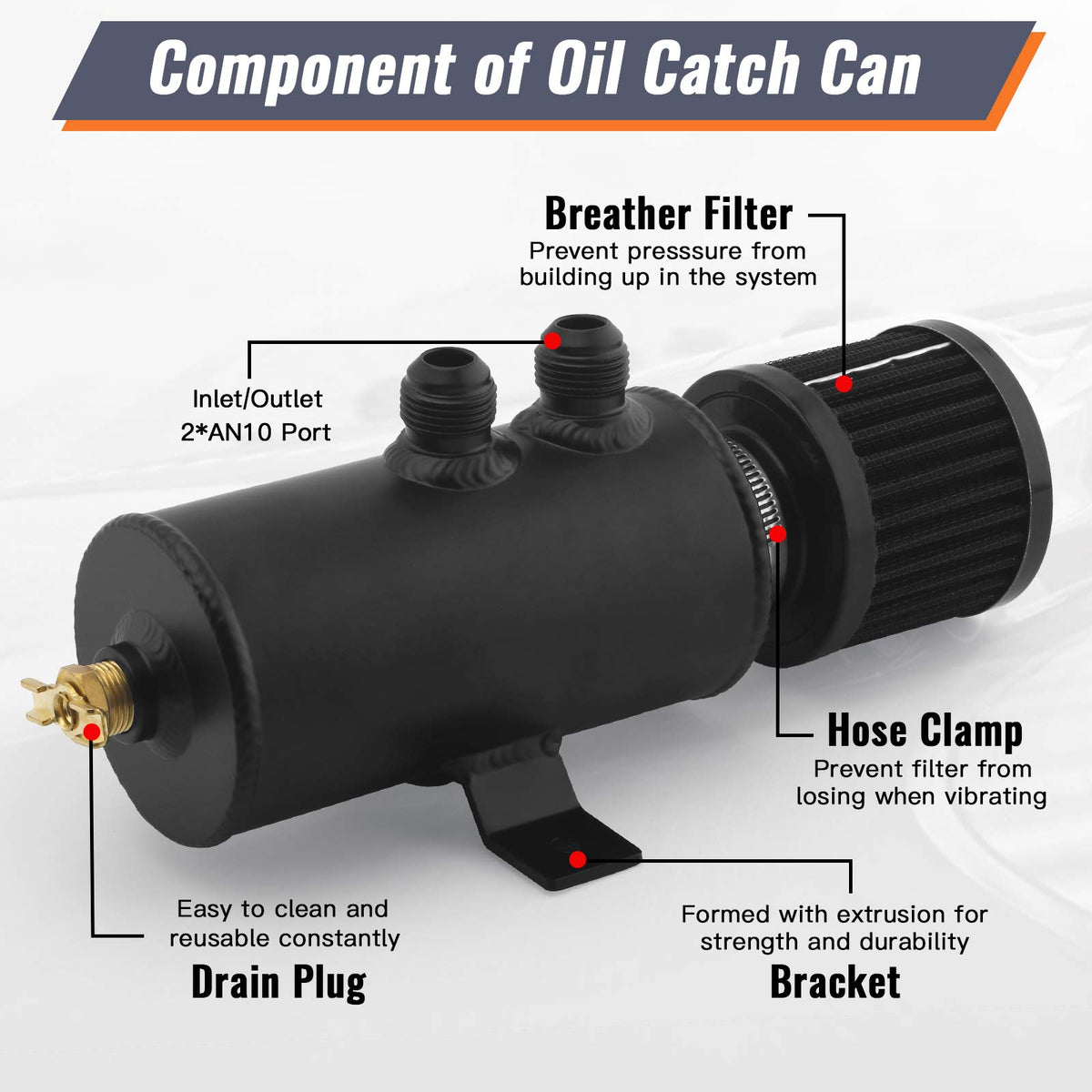 Component of Oil Catch Can

Breather Filter
Prevent presssure from building up in the system

Inlet/Outlet
2*AN10 Port

Hose Clamp
Prevent filter from losing when vibrating

Easy to clean and reusable constantly
Drain Plug

Formed with extrusion for strength and durability
Bracket