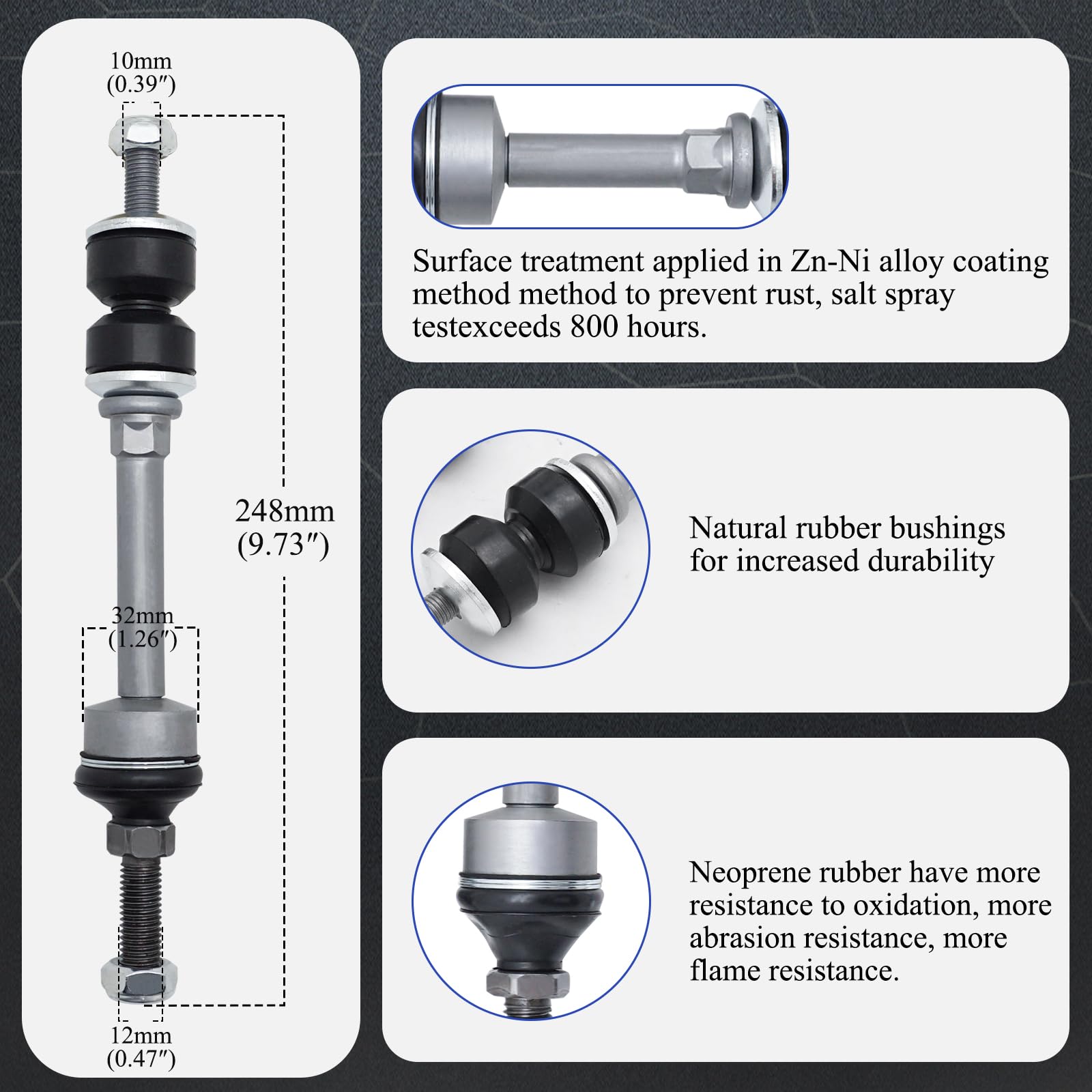 10mm
(0.39″)

248mm
(9.73″)

32mm
(1.26″)

12mm
(0.47″)

Surface treatment applied in Zn-Ni alloy coating method method to prevent rust, salt spray testexceeds 800 hours.

Natural rubber bushings for increased durability

Neoprene rubber have more resistance to oxidation, more abrasion resistance, more flame resistance.