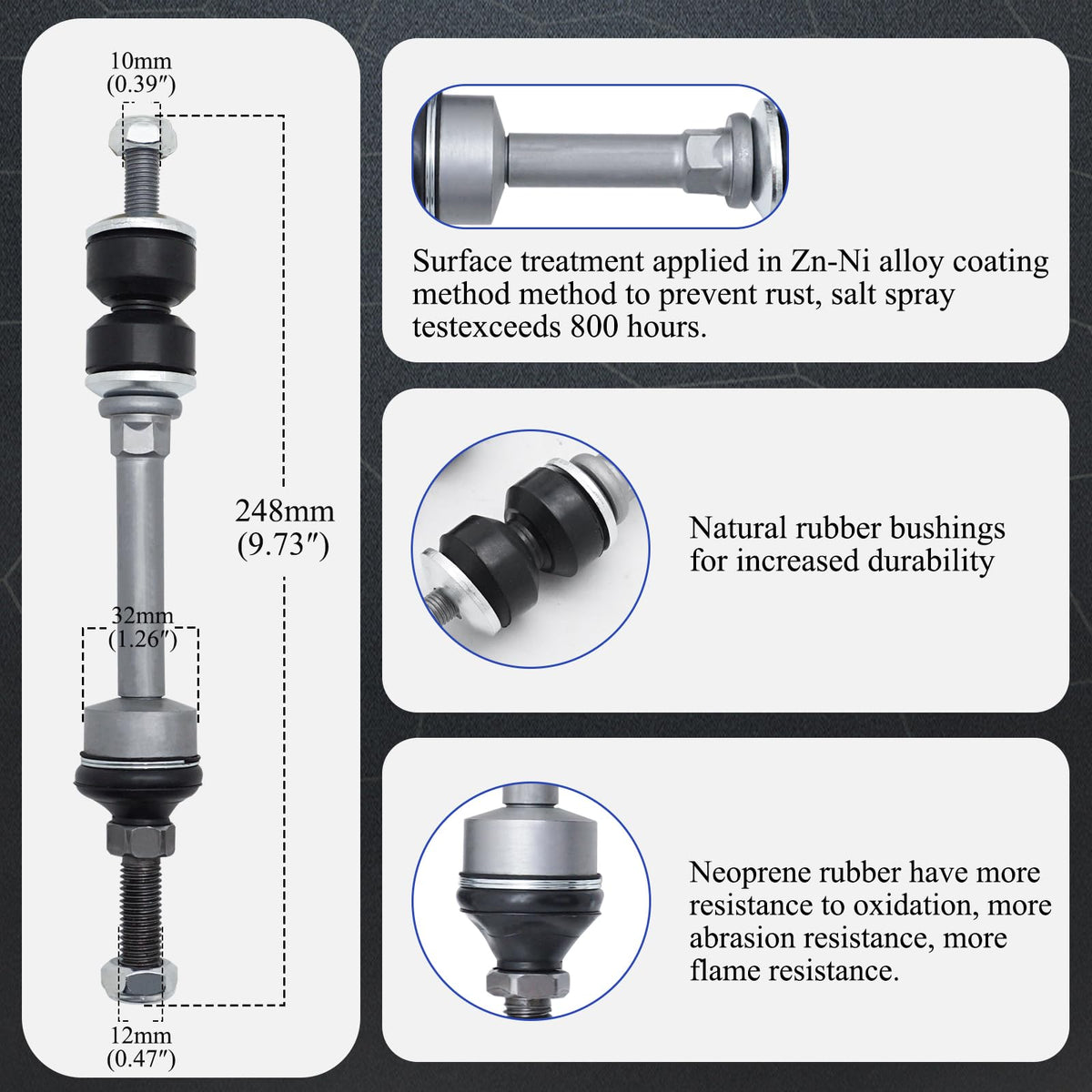 10mm
(0.39″)

248mm
(9.73″)

32mm
(1.26″)

12mm
(0.47″)

Surface treatment applied in Zn-Ni alloy coating method method to prevent rust, salt spray testexceeds 800 hours.

Natural rubber bushings for increased durability

Neoprene rubber have more resistance to oxidation, more abrasion resistance, more flame resistance.