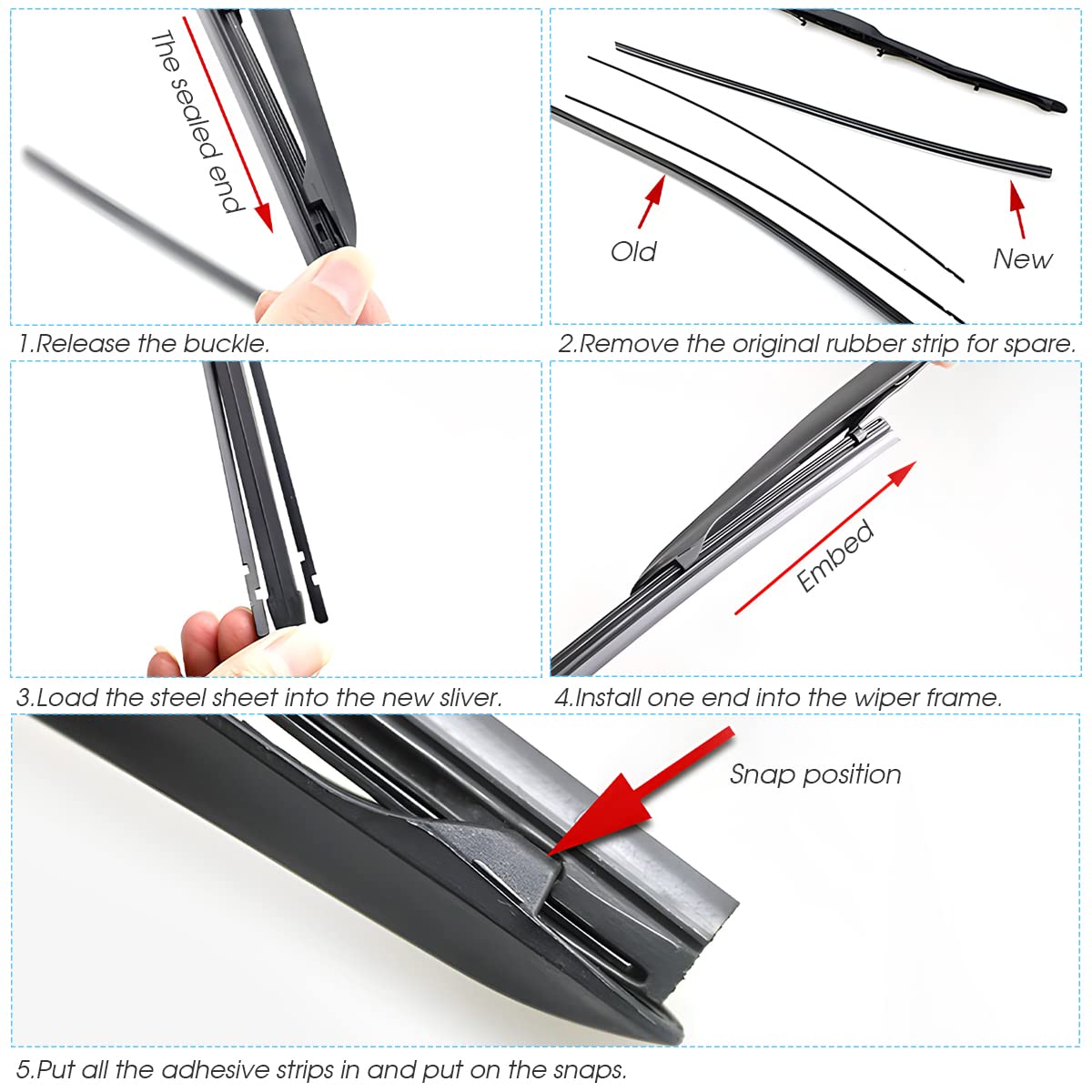 The sealed end

1.Release the buckle.

Old

New

2.Remove the original rubber strip for spare.

3.Load the steel sheet into the new sliver.

Embed

4.Install one end into the wiper frame.

Snap position

5.Put all the adhesive strips in and put on the snaps.