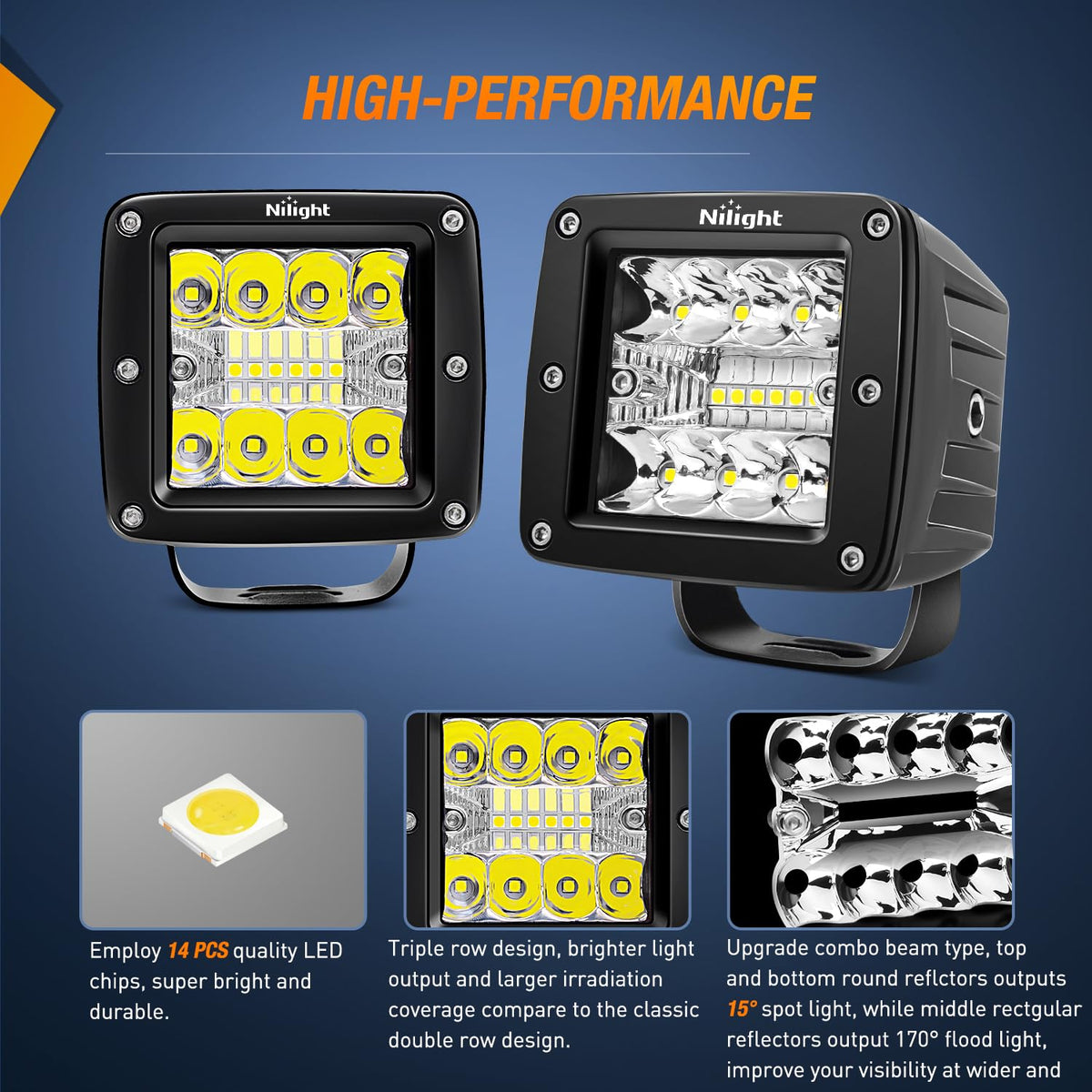 HIGH-PERFORMANCE

Nilight

Nilight

Employ 14 PCS quality LED chips, super bright and durable.

Triple row design, brighter light output and larger irradiation coverage compare to the classic double row design.

Upgrade combo beam type, top and bottom round reflctors outputs 15° spot light, while middle rectgular reflectors output 170° flood light, improve your visibility at wider and