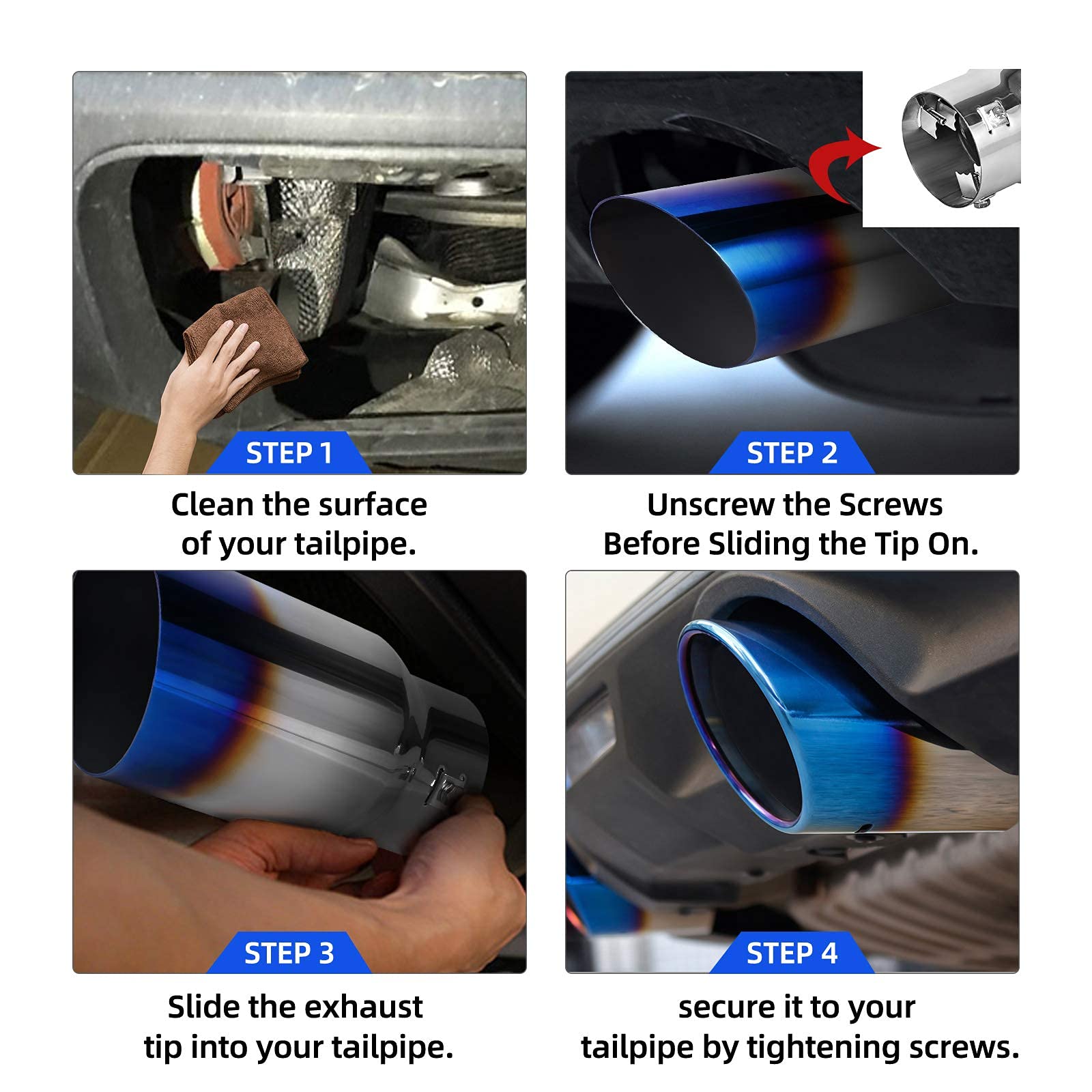 STEP 1

Clean the surface of your tailpipe.

STEP 2

Unscrew the Screws Before Sliding the Tip On.

STEP 3

Slide the exhaust tip into your tailpipe.

STEP 4

secure it to your tailpipe by tightening screws.