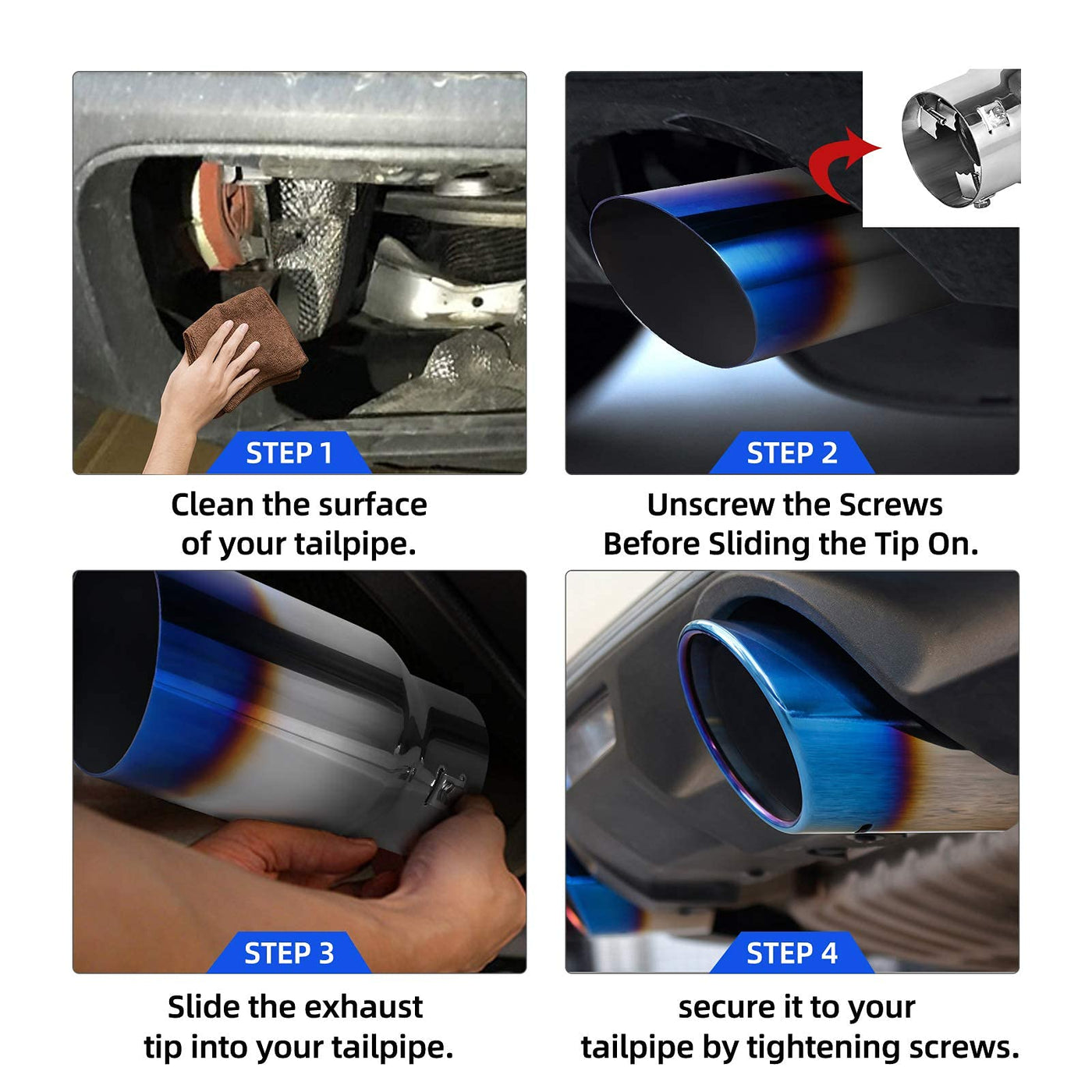 STEP 1

Clean the surface of your tailpipe.

STEP 2

Unscrew the Screws Before Sliding the Tip On.

STEP 3

Slide the exhaust tip into your tailpipe.

STEP 4

secure it to your tailpipe by tightening screws.