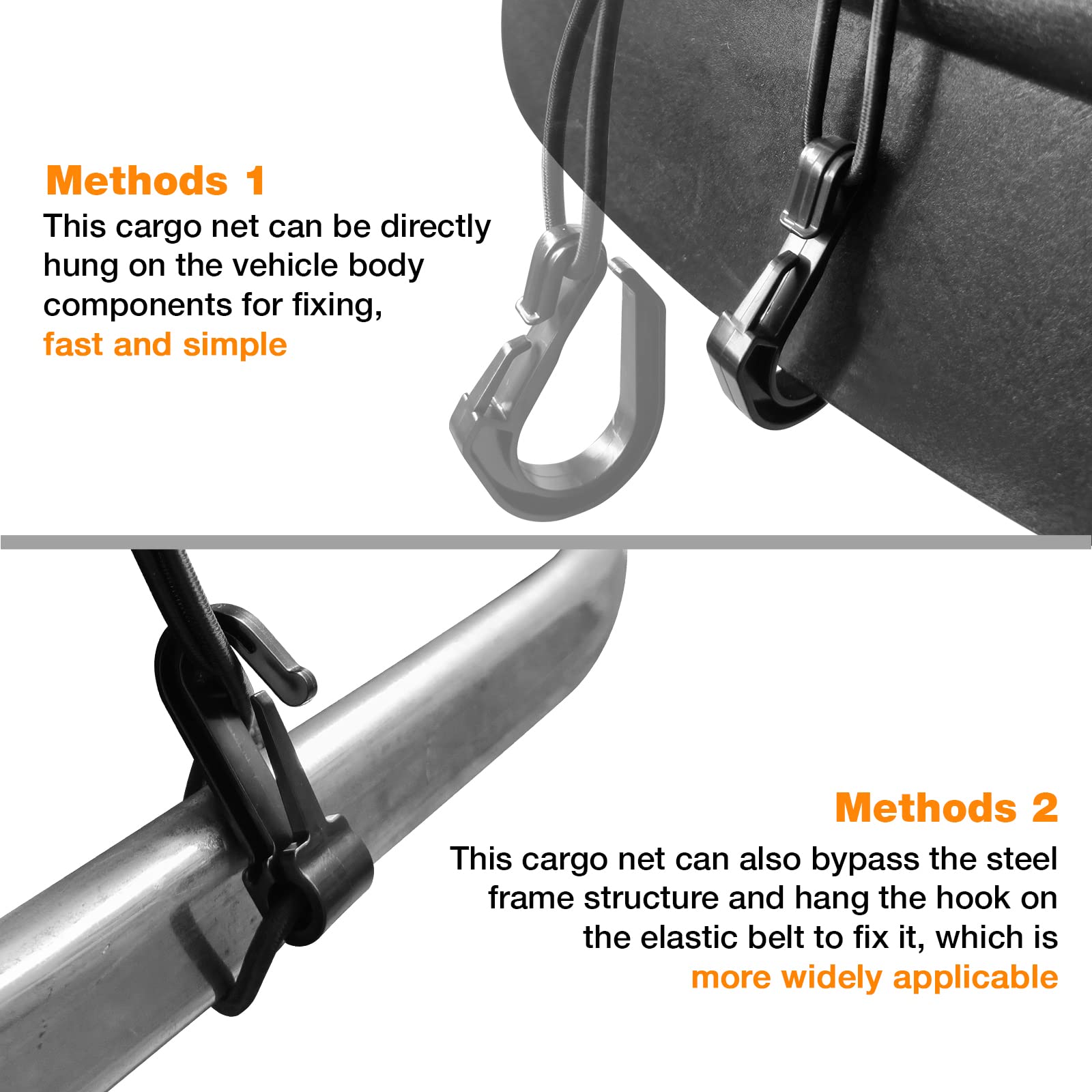 Methods 1
This cargo net can be directly hung on the vehicle body components for fixing, fast and simple

Methods 2
This cargo net can also bypass the steel frame structure and hang the hook on the elastic belt to fix it, which is more widely applicable