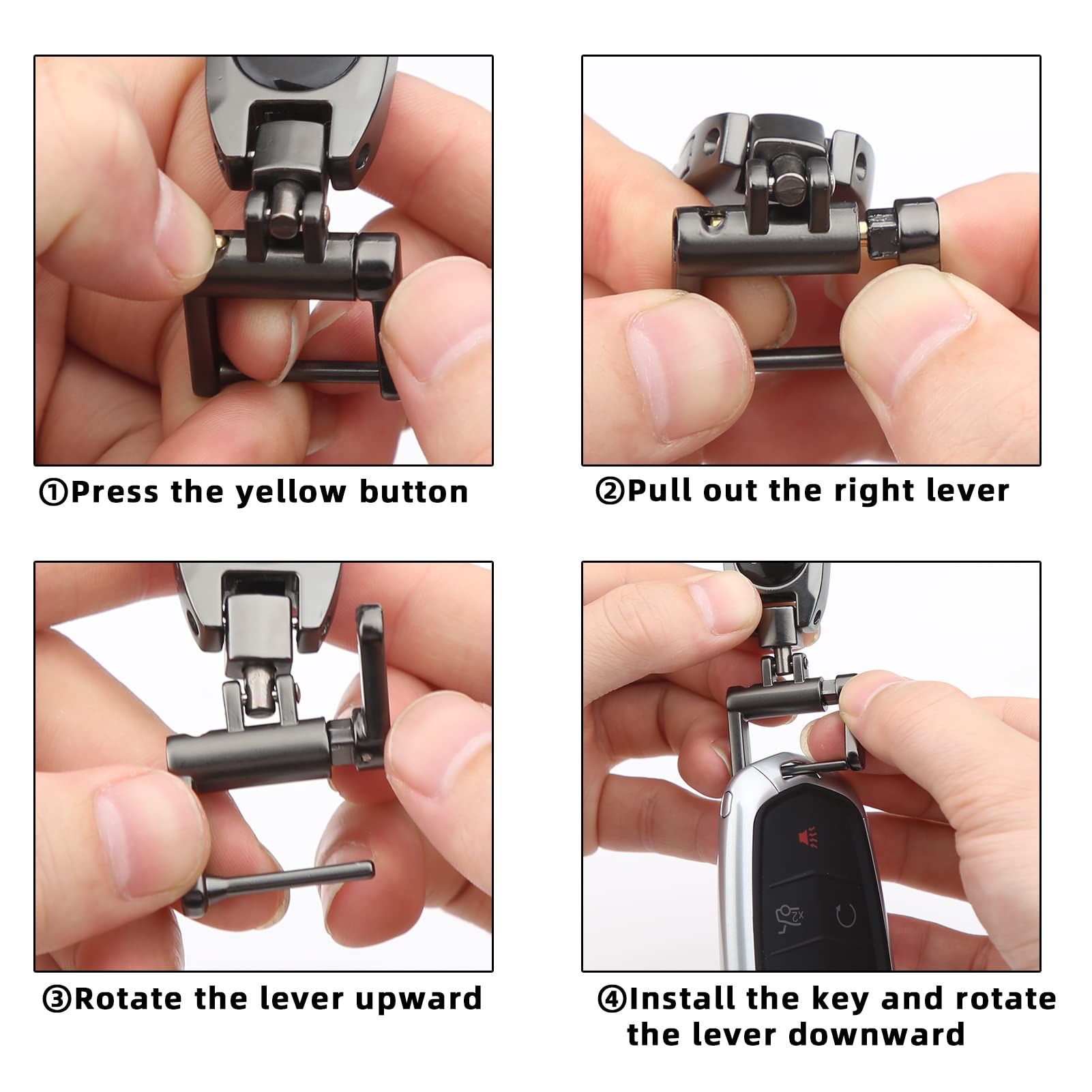 ①Press the yellow button

②Pull out the right lever

③Rotate the lever upward

④Install the key and rotate the lever downward

x2