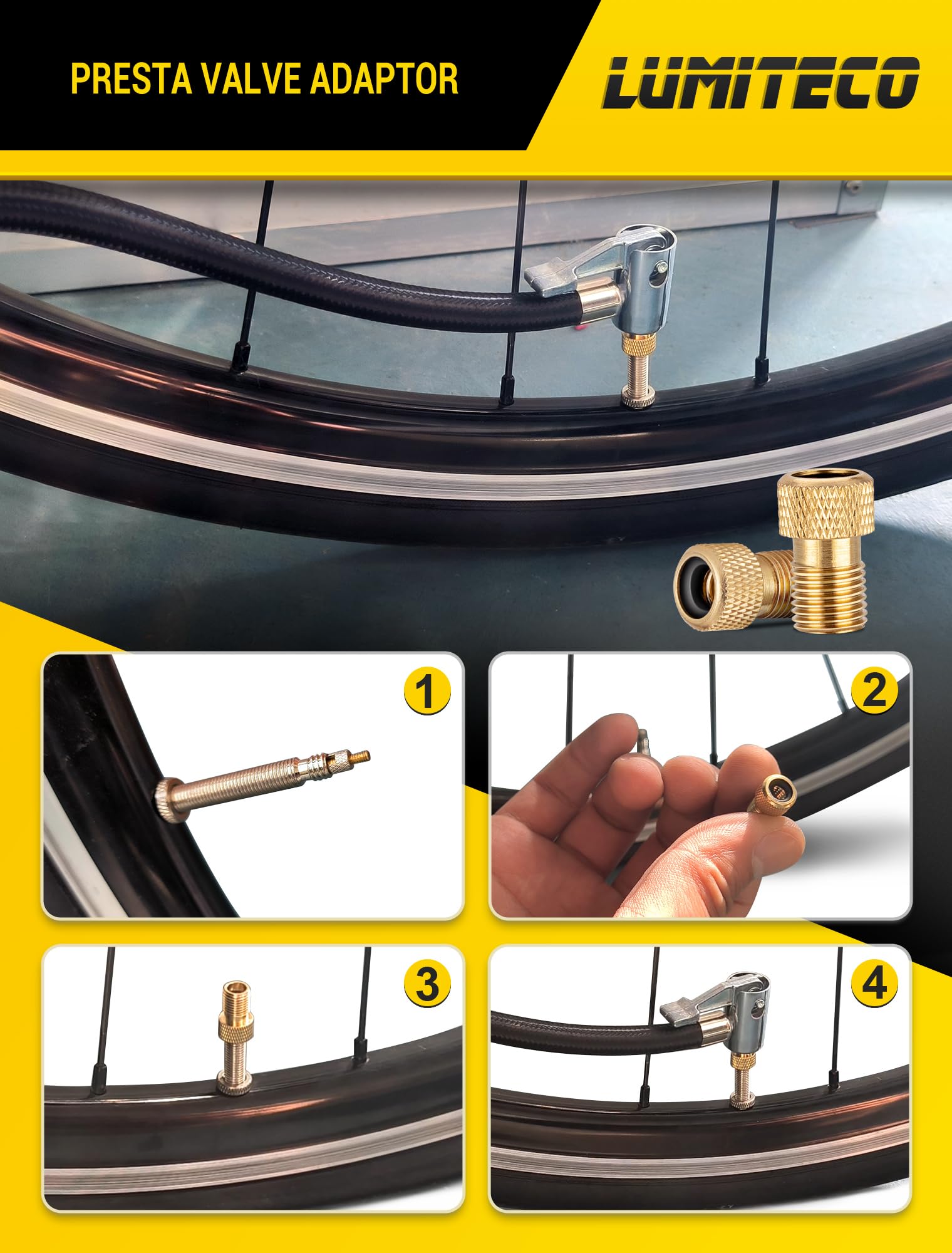 PRESTA VALVE ADAPTOR

LUMITECO

1

2

3

4