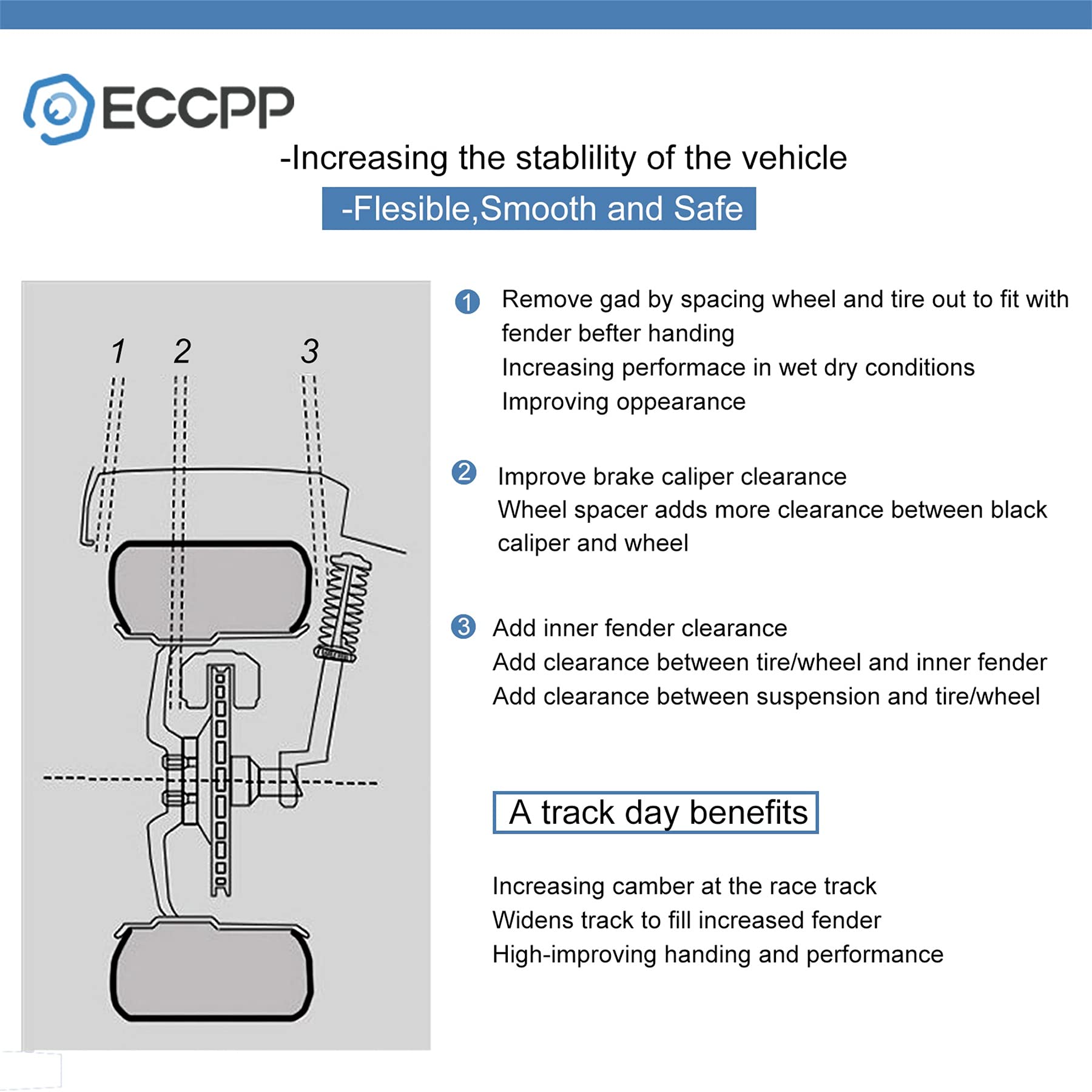 ECCPP

-Increasing the stablility of the vehicle

-Flesible,Smooth and Safe

1 2 3

1 Remove gad by spacing wheel and tire out to fit with fender befter handing
Increasing performace in wet dry conditions
Improving oppearance

2 Improve brake caliper clearance
Wheel spacer adds more clearance between black caliper and wheel

3 Add inner fender clearance
Add clearance between tire/wheel and inner fender
Add clearance between suspension and tire/wheel

A track day benefits

Increasing camber at the race track
Widens track to fill increased fender
High-improving handing and performance