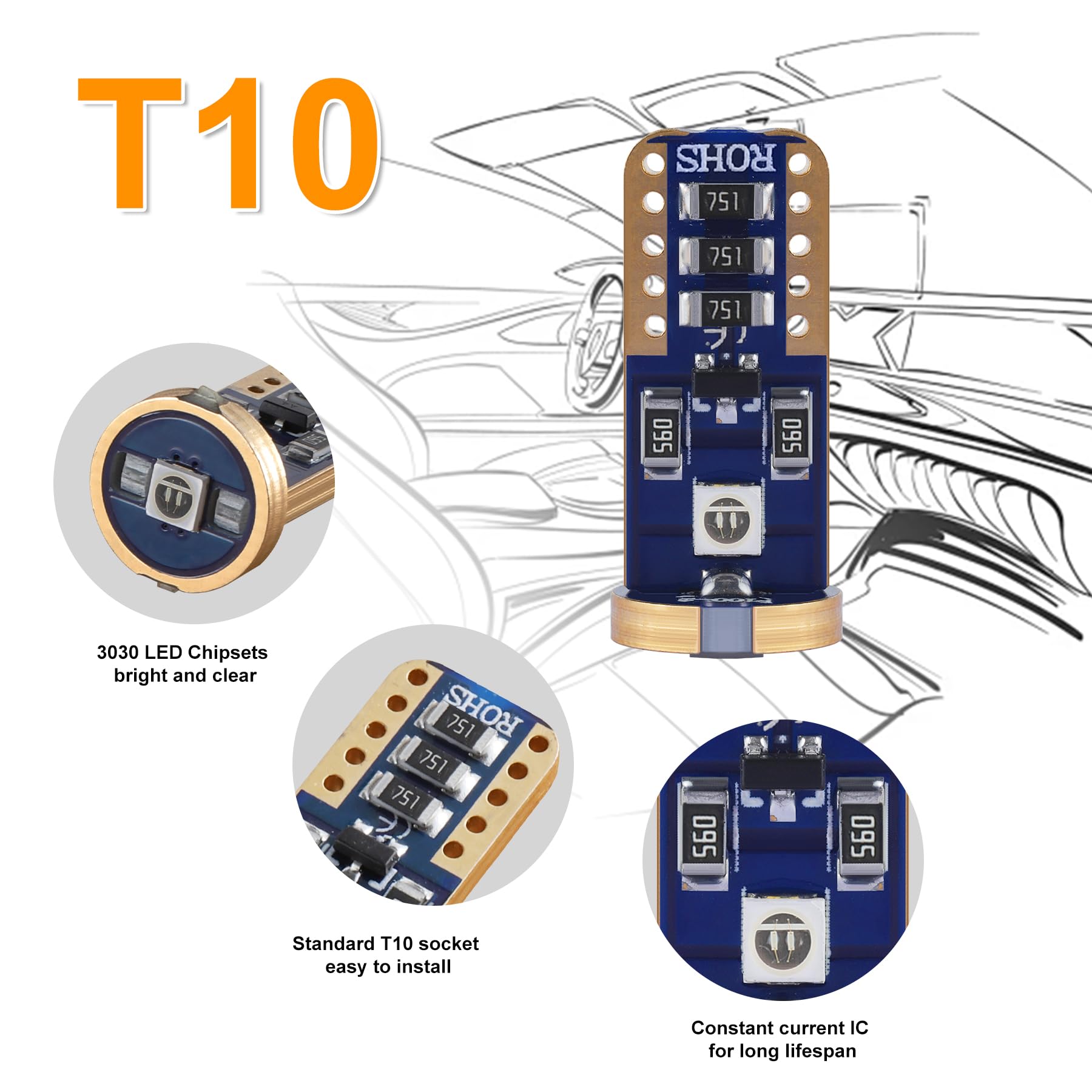 T10

ROHS
751
751
751
560
560

3030 LED Chipsets bright and clear

ROHS
751
751
751

Standard T10 socket easy to install

560
560

Constant current IC for long lifespan