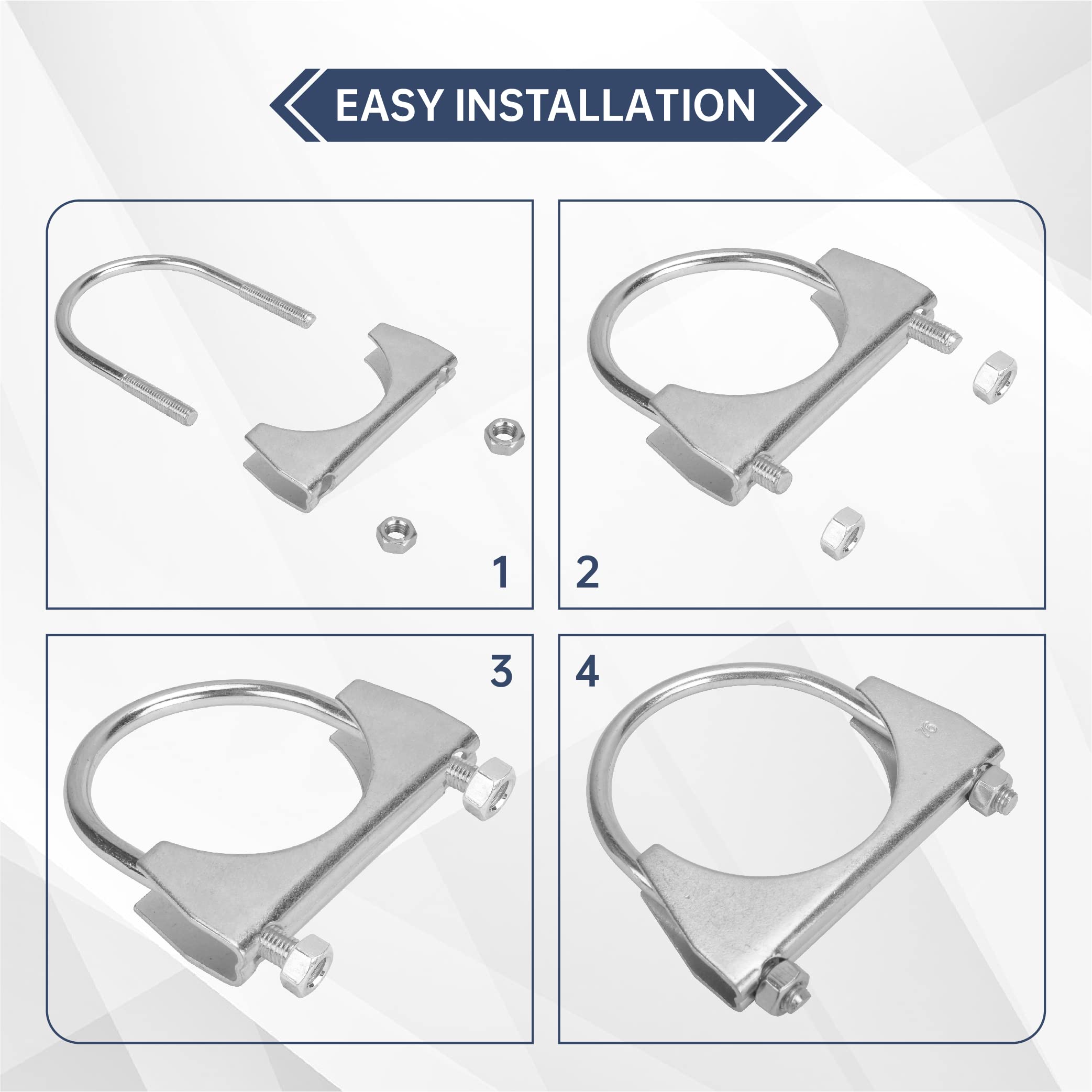 EASY INSTALLATION

1

2

3

4

76