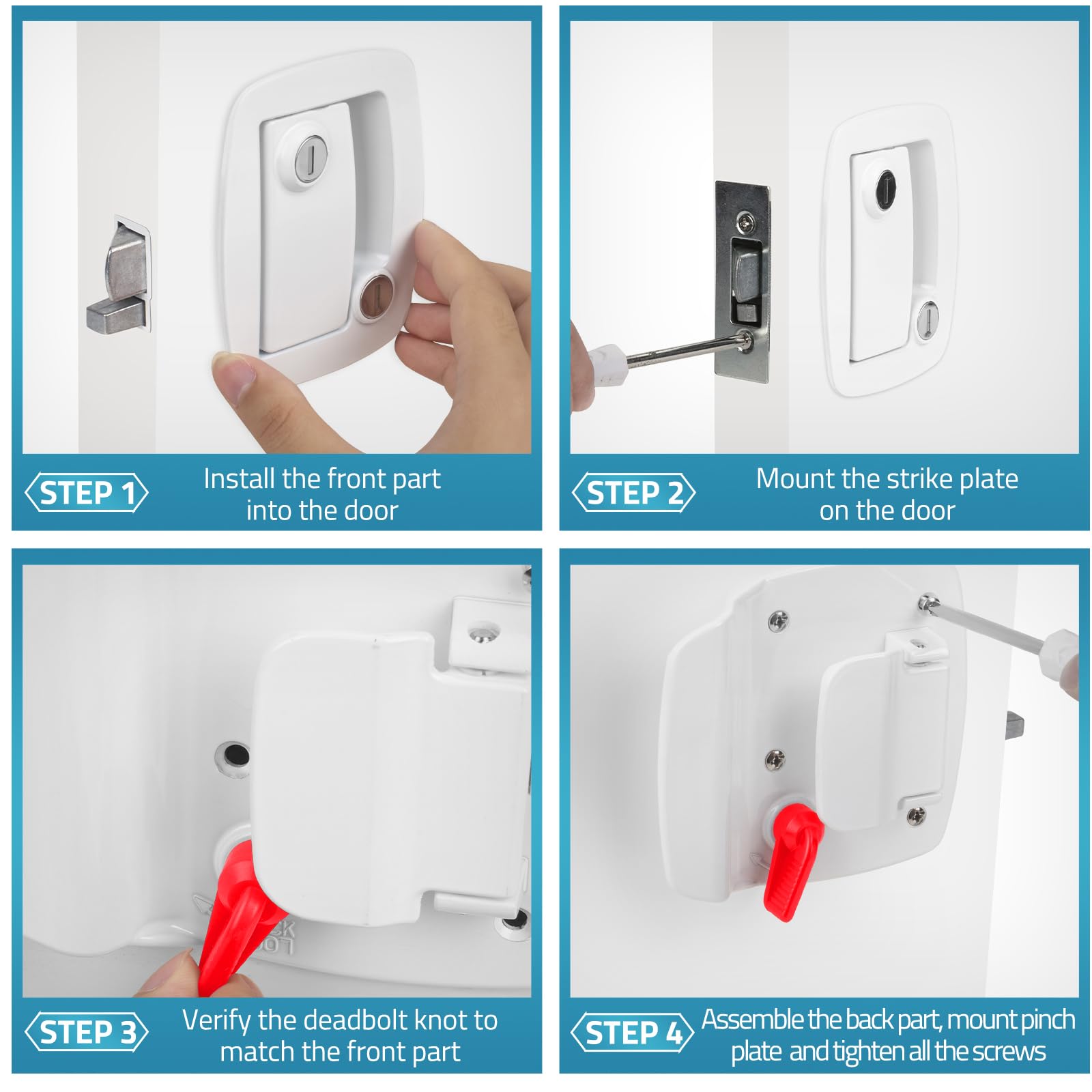 STEP 1
Install the front part into the door

STEP 2
Mount the strike plate on the door

STEP 3
Verify the deadbolt knot to match the front part

STEP 4
Assemble the back part, mount pinch plate and tighten all the screws