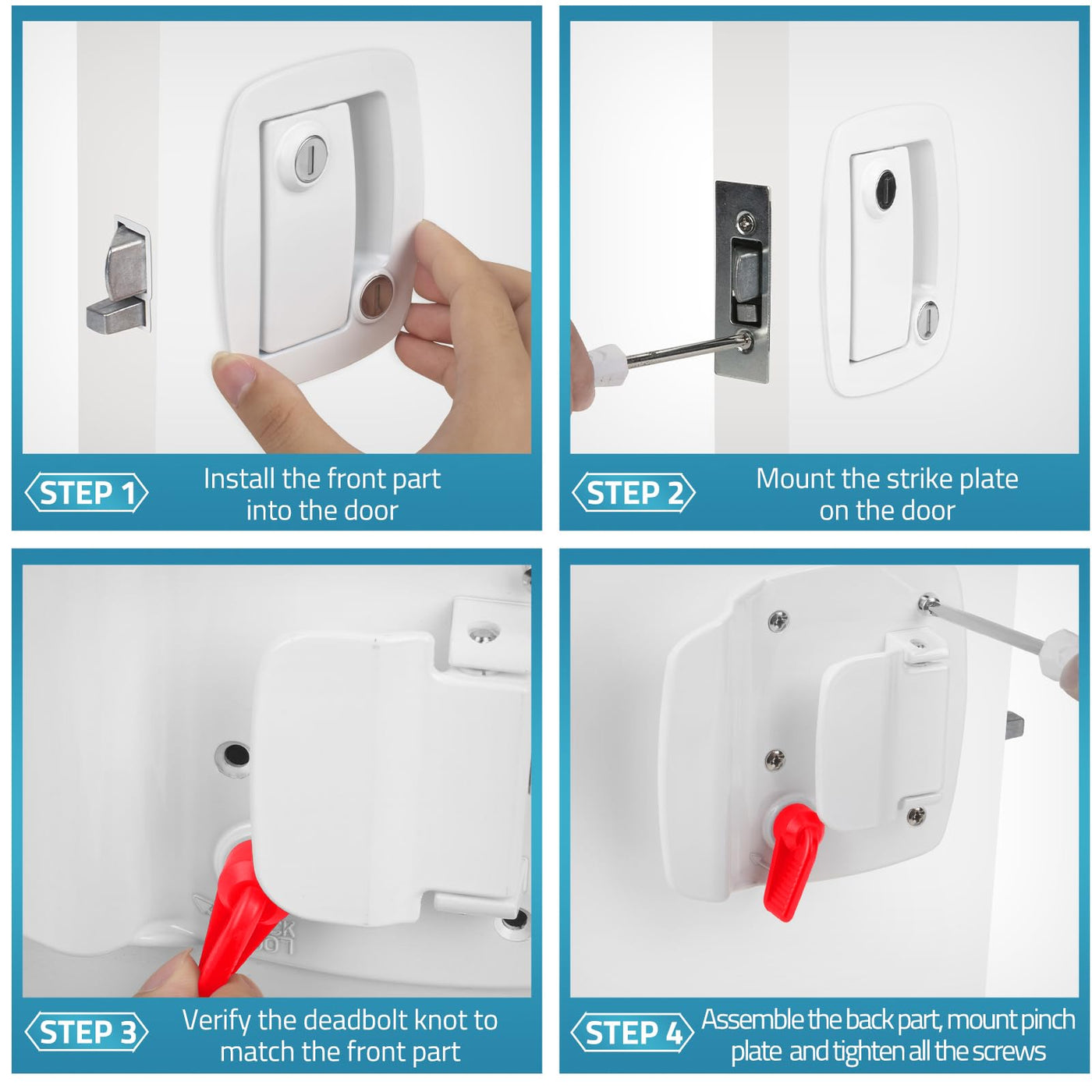 STEP 1 Install the front part into the door

STEP 2 Mount the strike plate on the door

STEP 3 Verify the deadbolt knot to match the front part

STEP 4 Assemble the back part, mount pinch plate and tighten all the screws