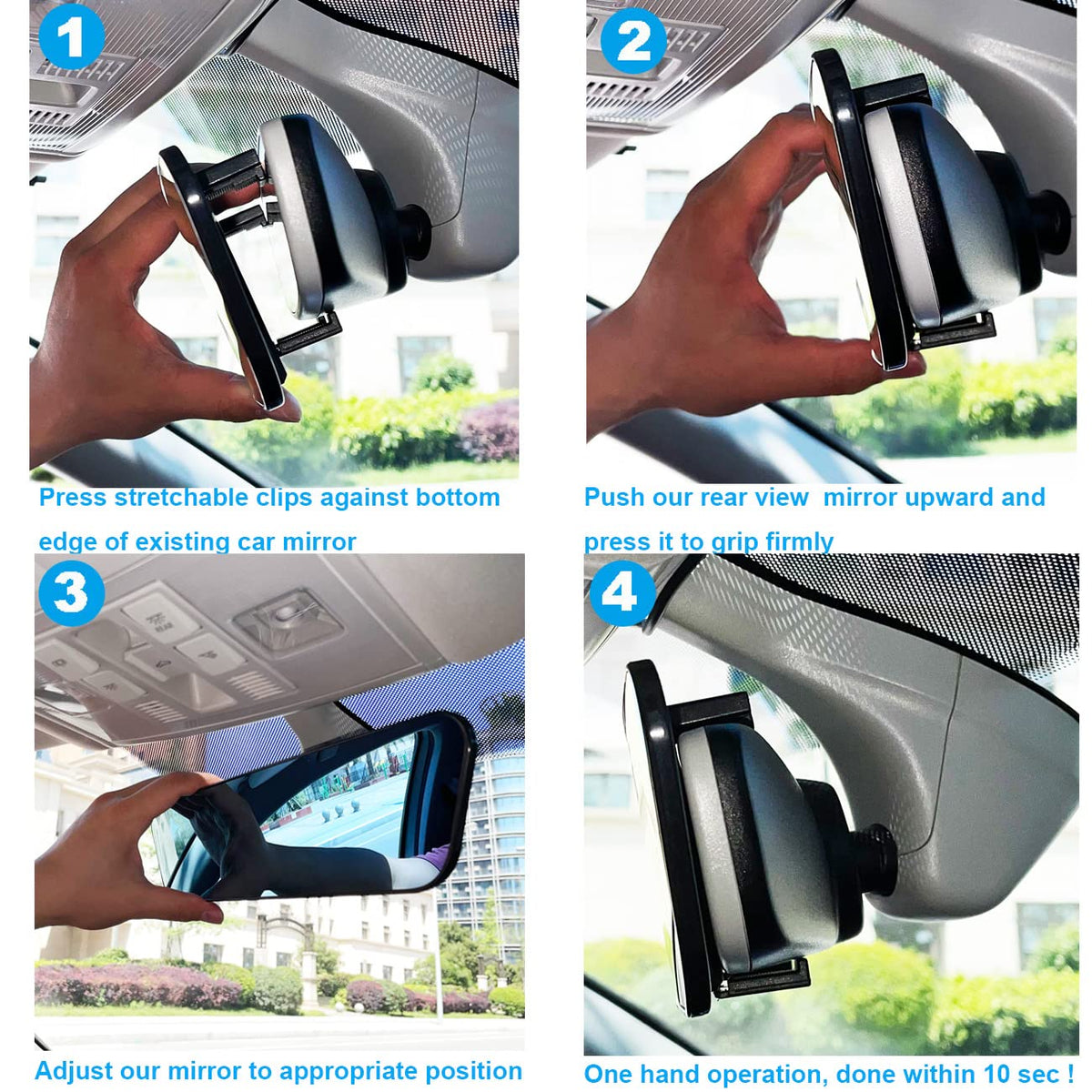 1

Press stretchable clips against bottom edge of existing car mirror

2

Push our rear view  mirror upward and press it to grip firmly

3

Adjust our mirror to appropriate position

4

One hand operation, done within 10 sec !