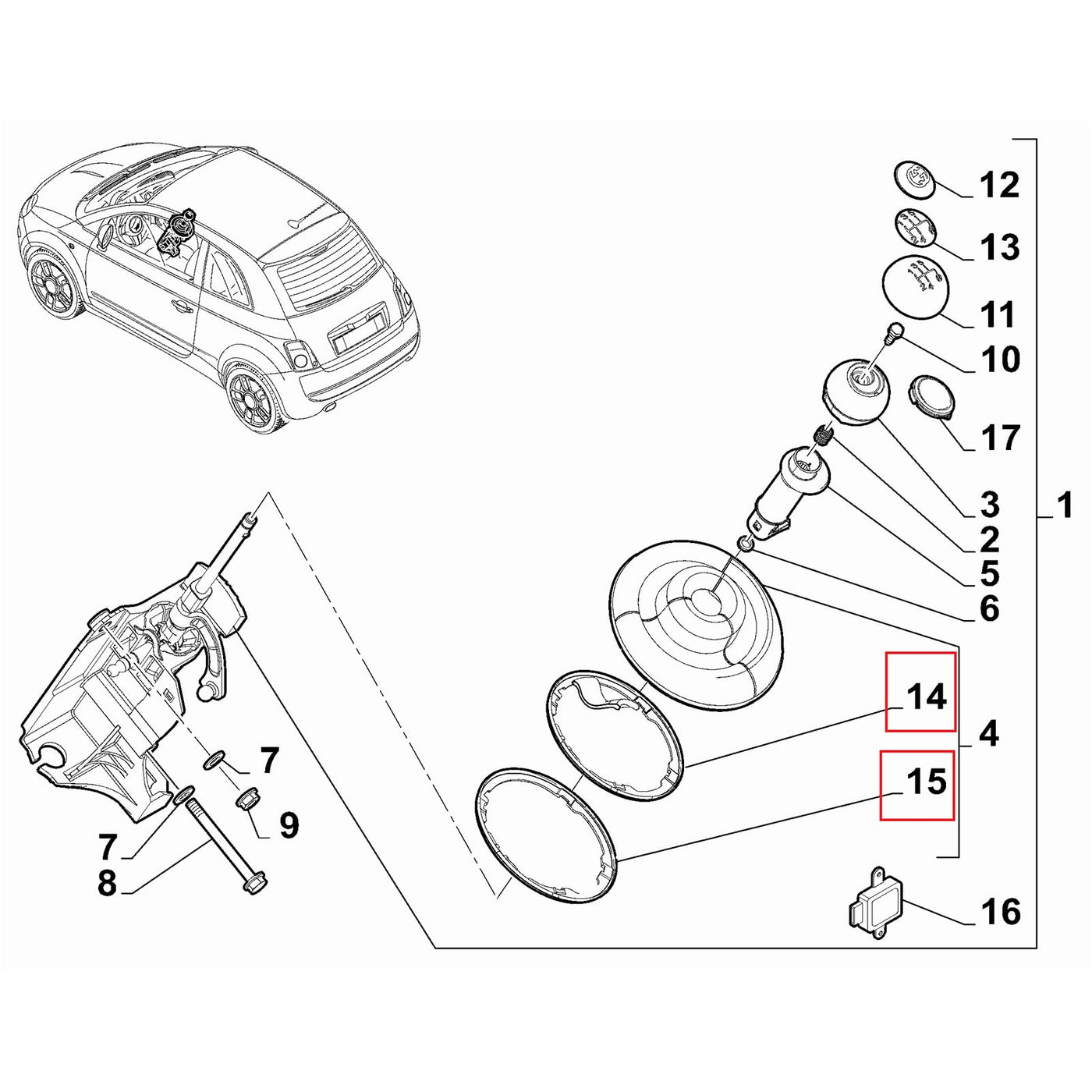 12
13
11
10
17
3
2
5
6
1
14
4
15
16
7
9
7
8