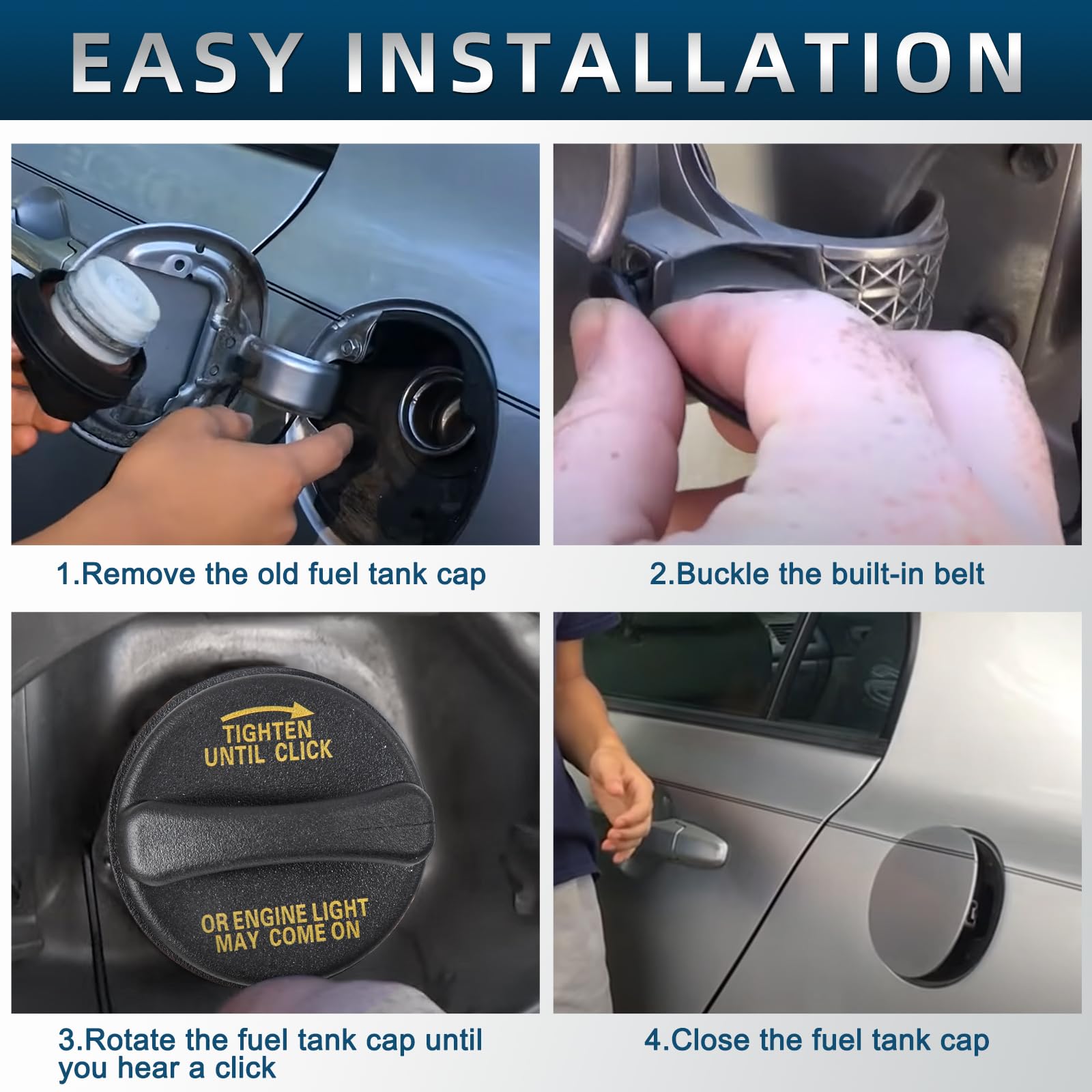 EASY INSTALLATION

1.Remove the old fuel tank cap

2.Buckle the built-in belt

TIGHTEN UNTIL CLICK

OR ENGINE LIGHT MAY COME ON

3.Rotate the fuel tank cap until you hear a click

4.Close the fuel tank cap