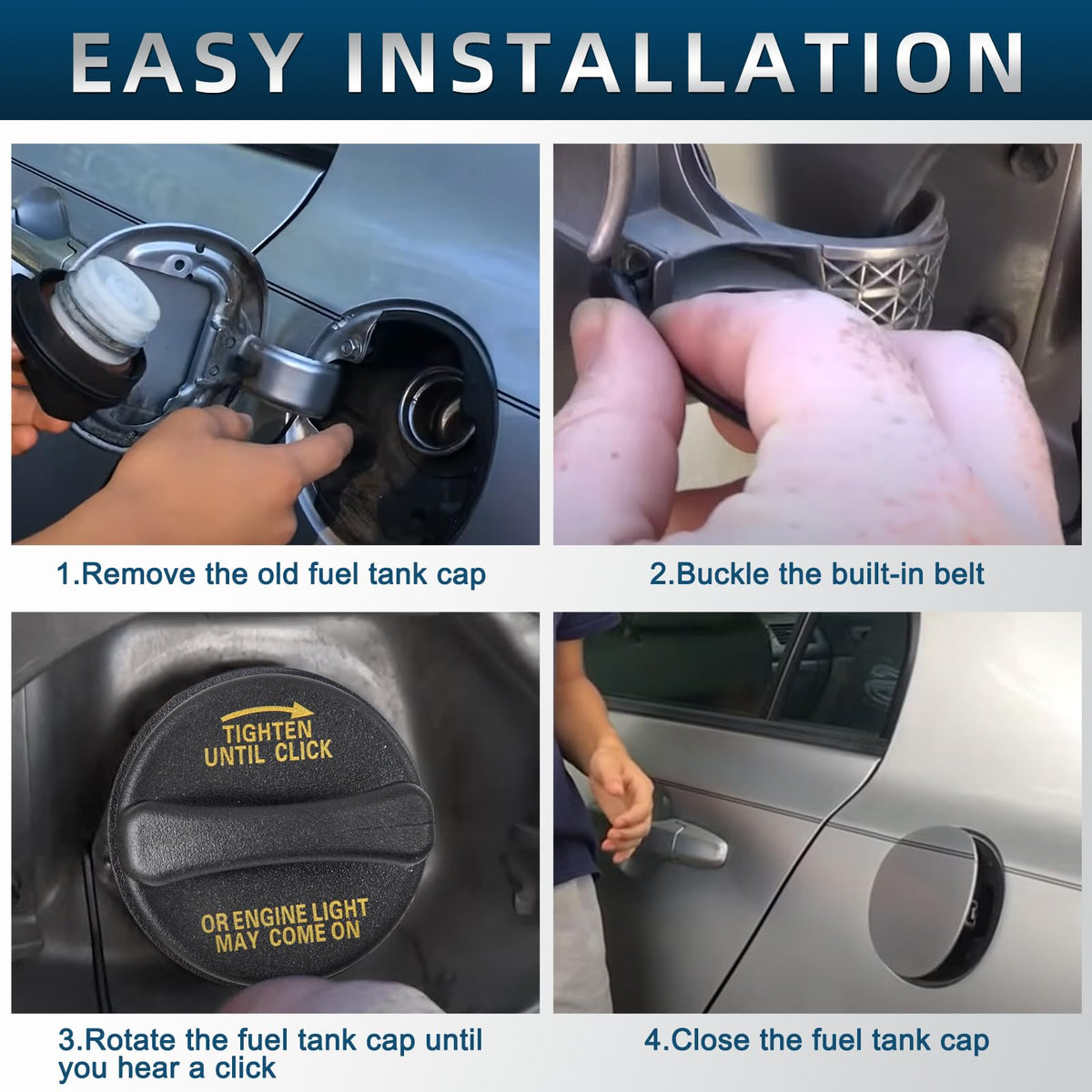 EASY INSTALLATION

1.Remove the old fuel tank cap

2.Buckle the built-in belt

TIGHTEN UNTIL CLICK

OR ENGINE LIGHT MAY COME ON

3.Rotate the fuel tank cap until you hear a click

4.Close the fuel tank cap