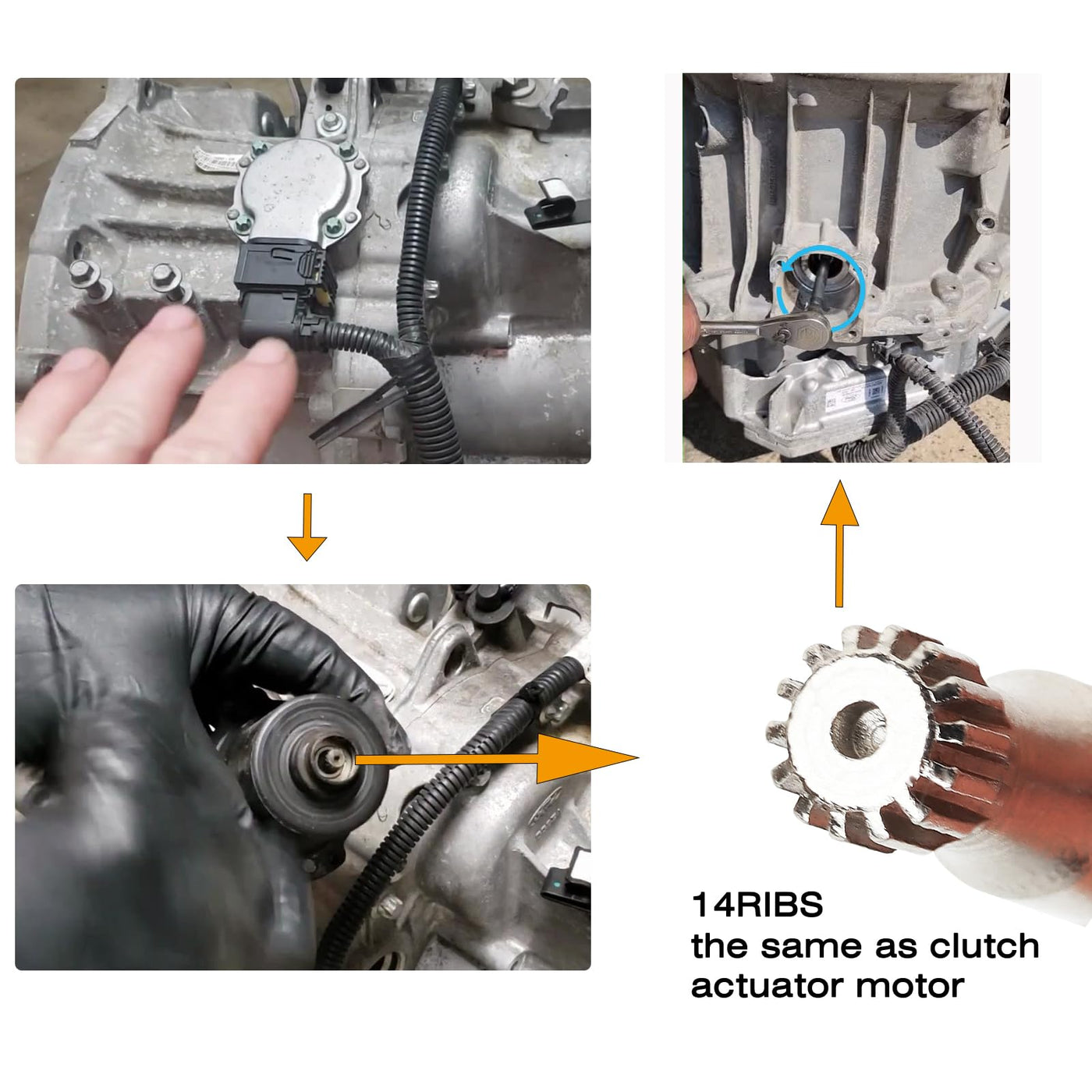 14RIBS
the same as clutch actuator motor