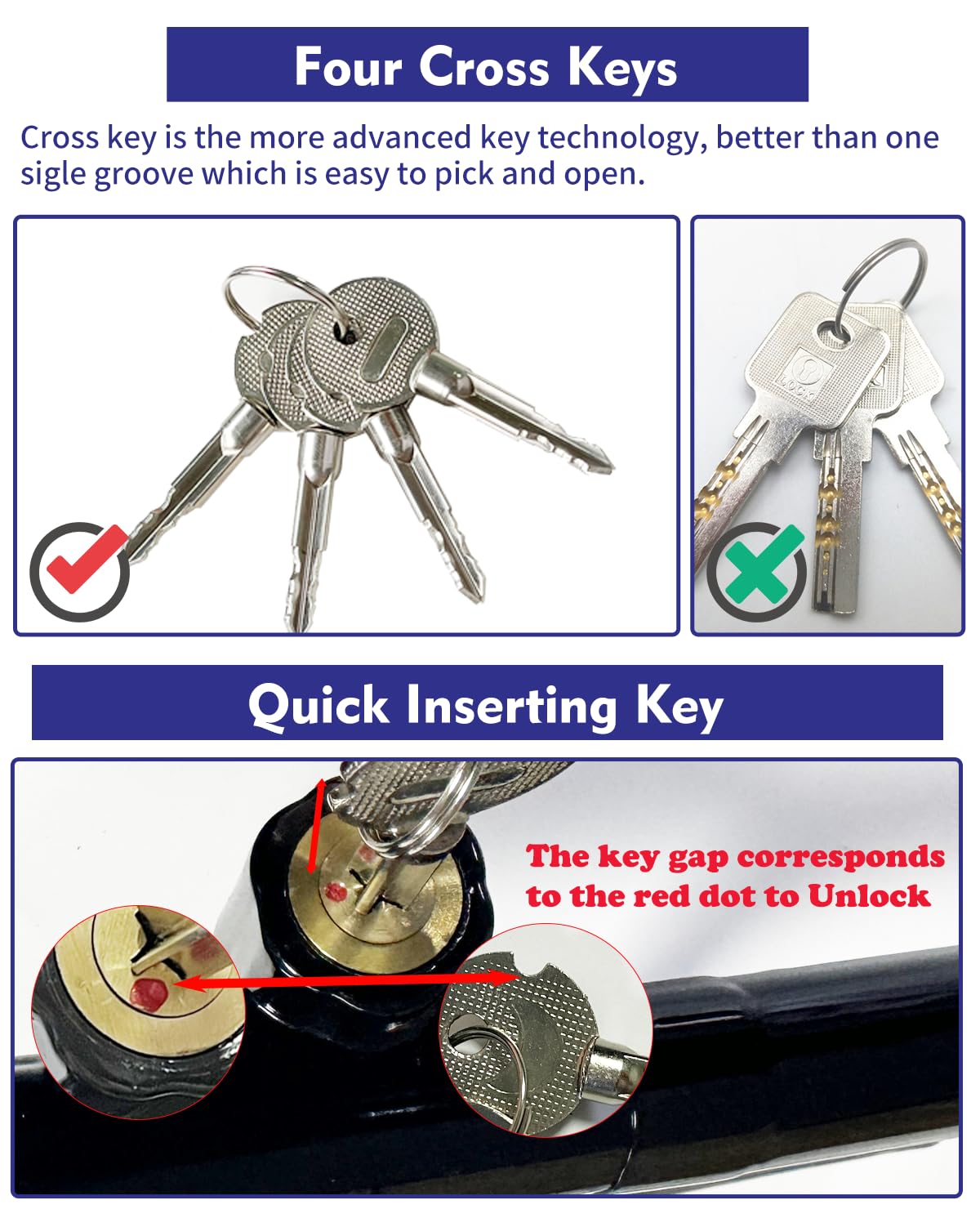 Four Cross Keys

Cross key is the more advanced key technology, better than one sigle groove which is easy to pick and open.

LOCK

Quick Inserting Key

The key gap corresponds to the red dot to Unlock