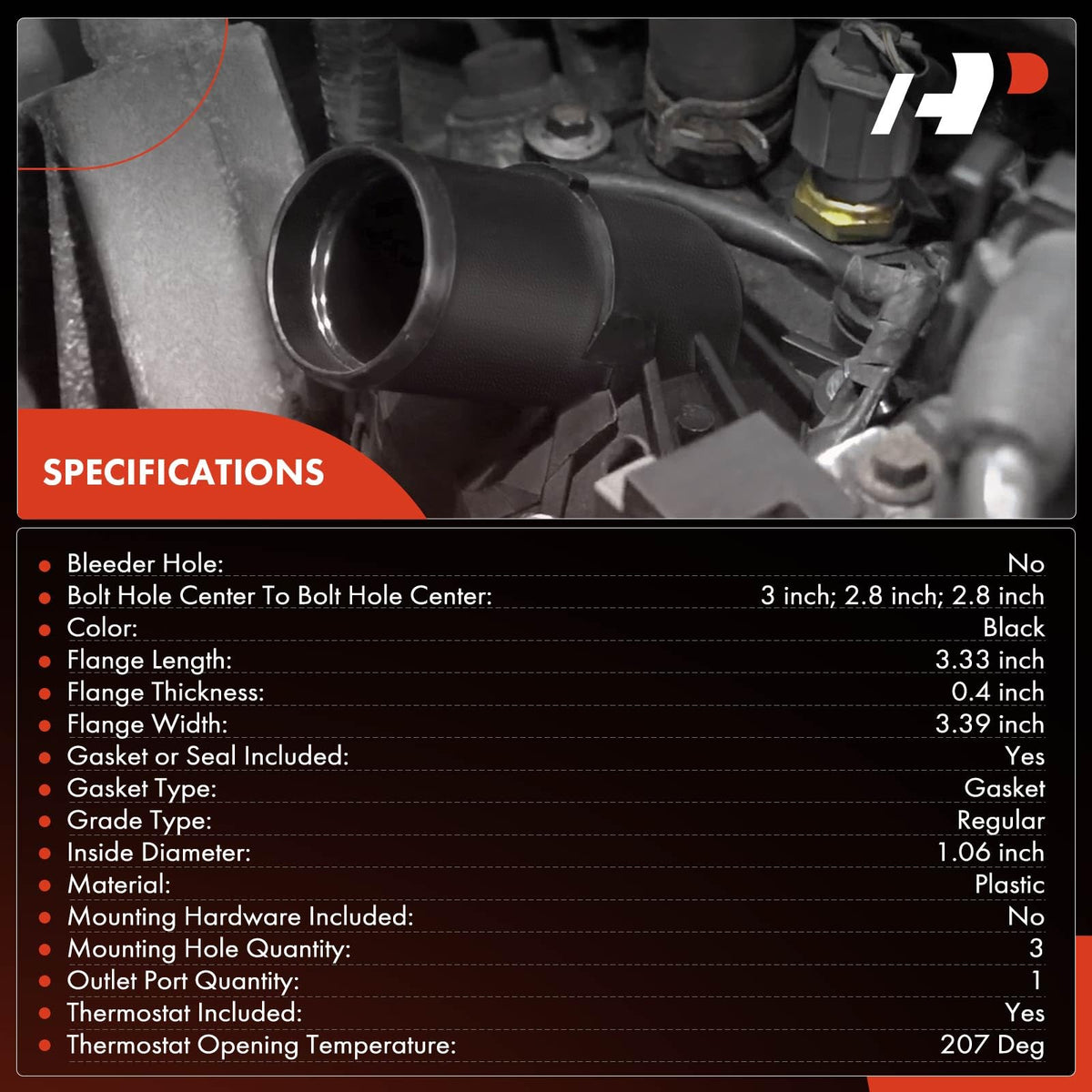 SPECIFICATIONS

| | |
|---|---|
| Bleeder Hole: | No |
| Bolt Hole Center To Bolt Hole Center: | 3 inch; 2.8 inch; 2.8 inch |
| Color: | Black |
| Flange Length: | 3.33 inch |
| Flange Thickness: | 0.4 inch |
| Flange Width: | 3.39 inch |
| Gasket or Seal Included: | Yes |
| Gasket Type: | Gasket |
| Grade Type: | Regular |
| Inside Diameter: | 1.06 inch |
| Material: | Plastic |
| Mounting Hardware Included: | No |
| Mounting Hole Quantity: | 3 |
| Outlet Port Quantity: | 1 |
| Thermostat Included: | Yes |
| Thermostat Opening Temperature: | 207 Deg |