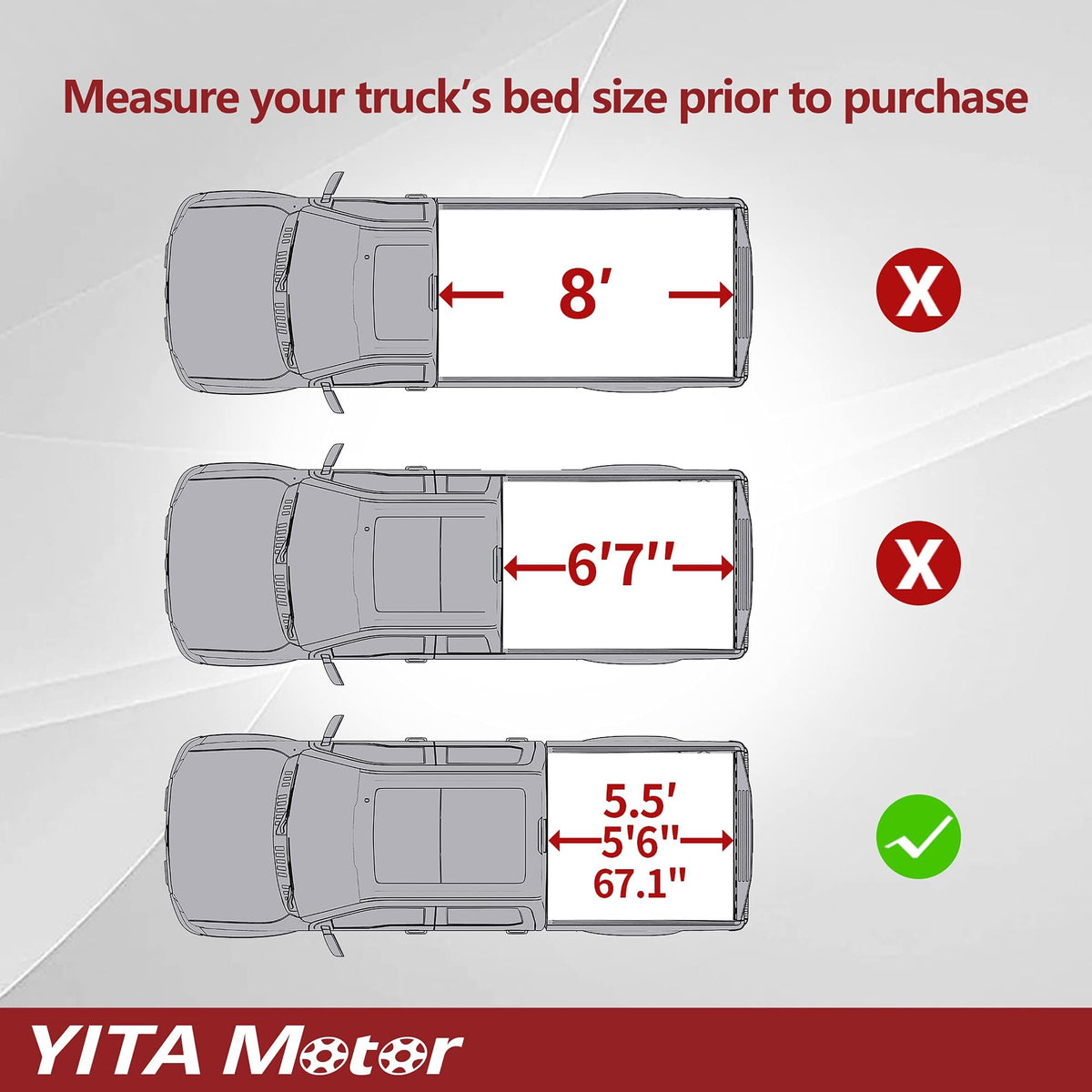 Measure your truck's bed size prior to purchase

8′

X

6′7′′

X

5.5′
5′6′′
67.1′′

YITA Motor