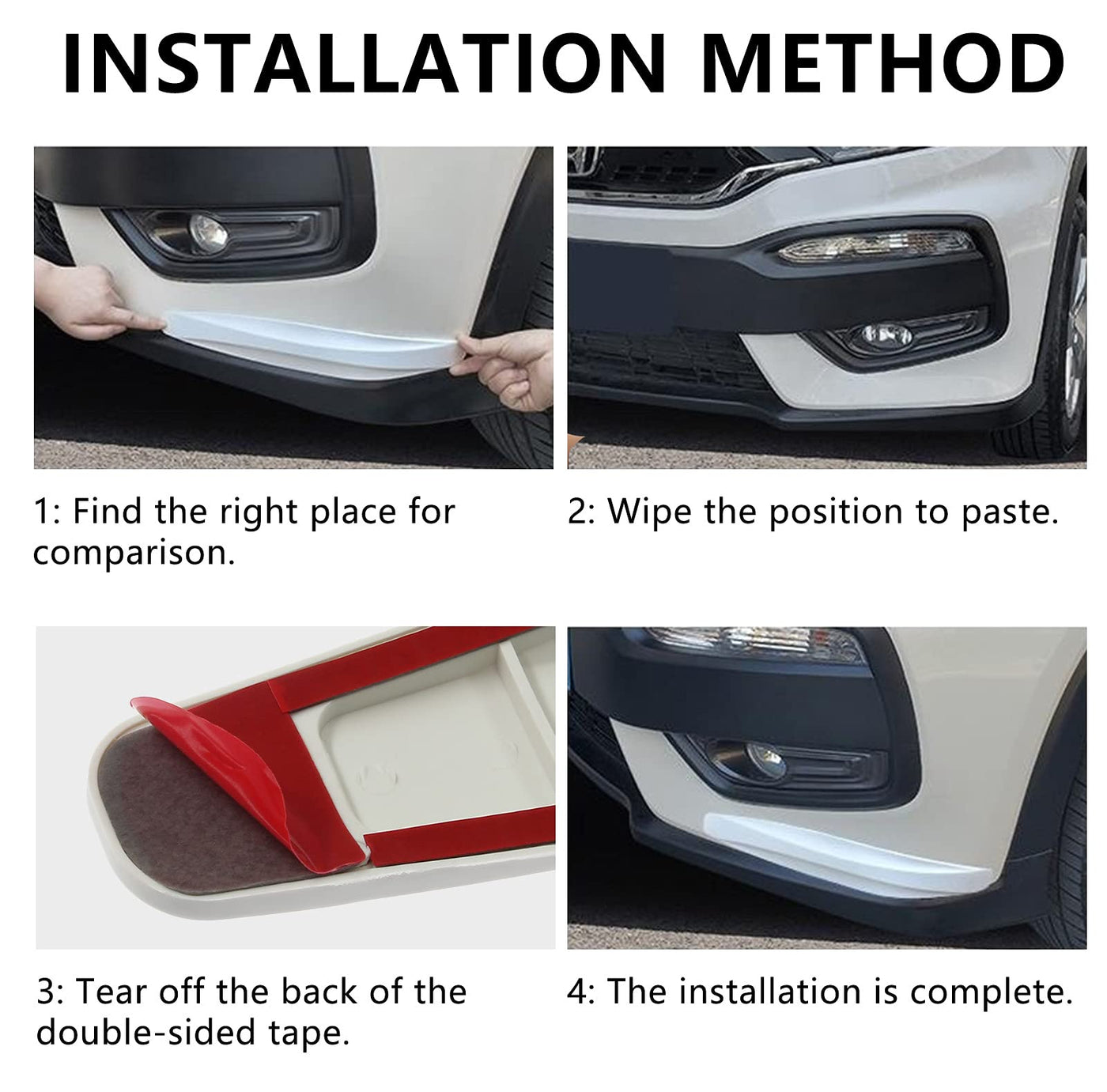 INSTALLATION METHOD

1: Find the right place for comparison.

2: Wipe the position to paste.

3: Tear off the back of the double-sided tape.

4: The installation is complete.