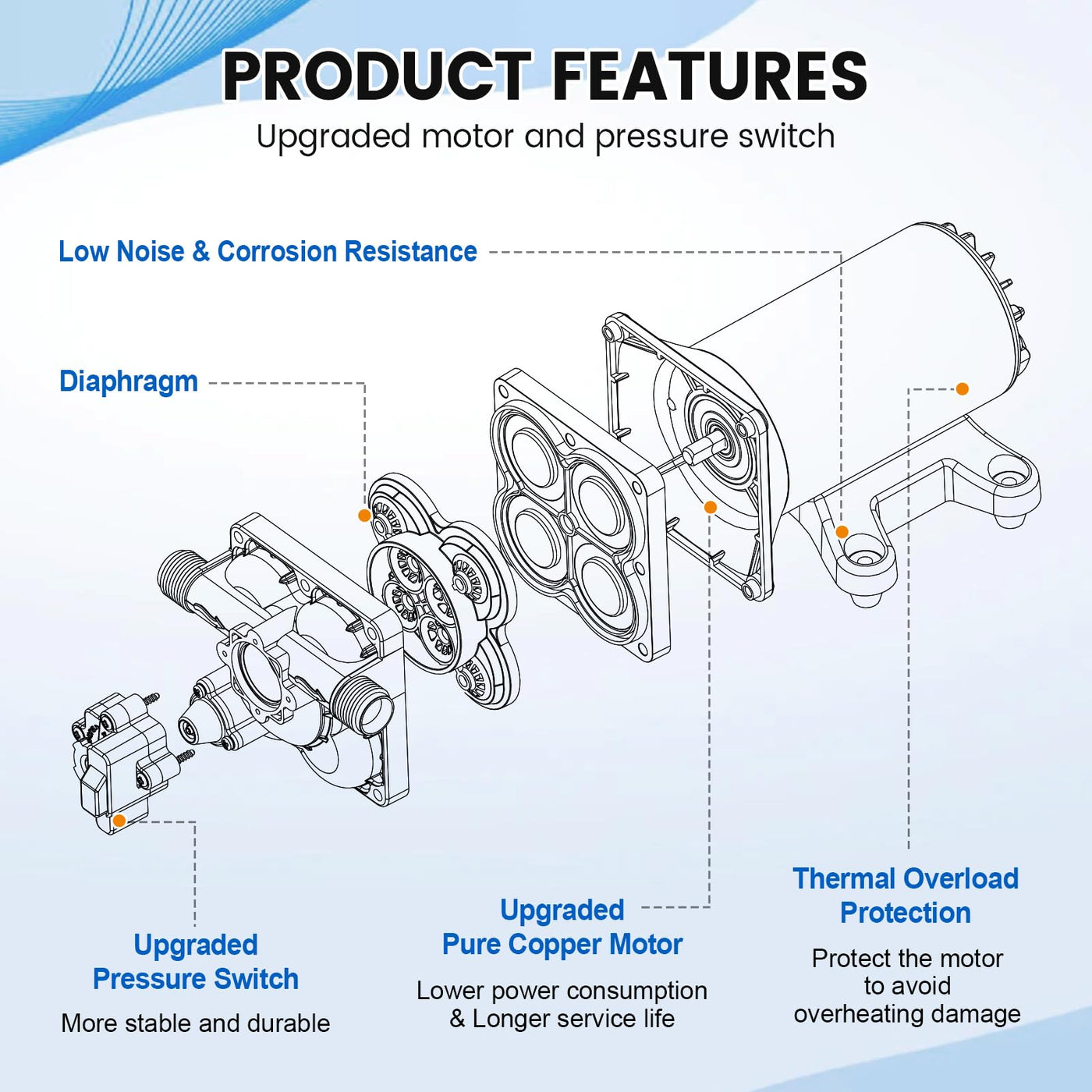 PRODUCT FEATURES
Upgraded motor and pressure switch

Low Noise & Corrosion Resistance

Diaphragm

Upgraded Pressure Switch
More stable and durable

Upgraded Pure Copper Motor
Lower power consumption & Longer service life

Thermal Overload Protection
Protect the motor to avoid overheating damage