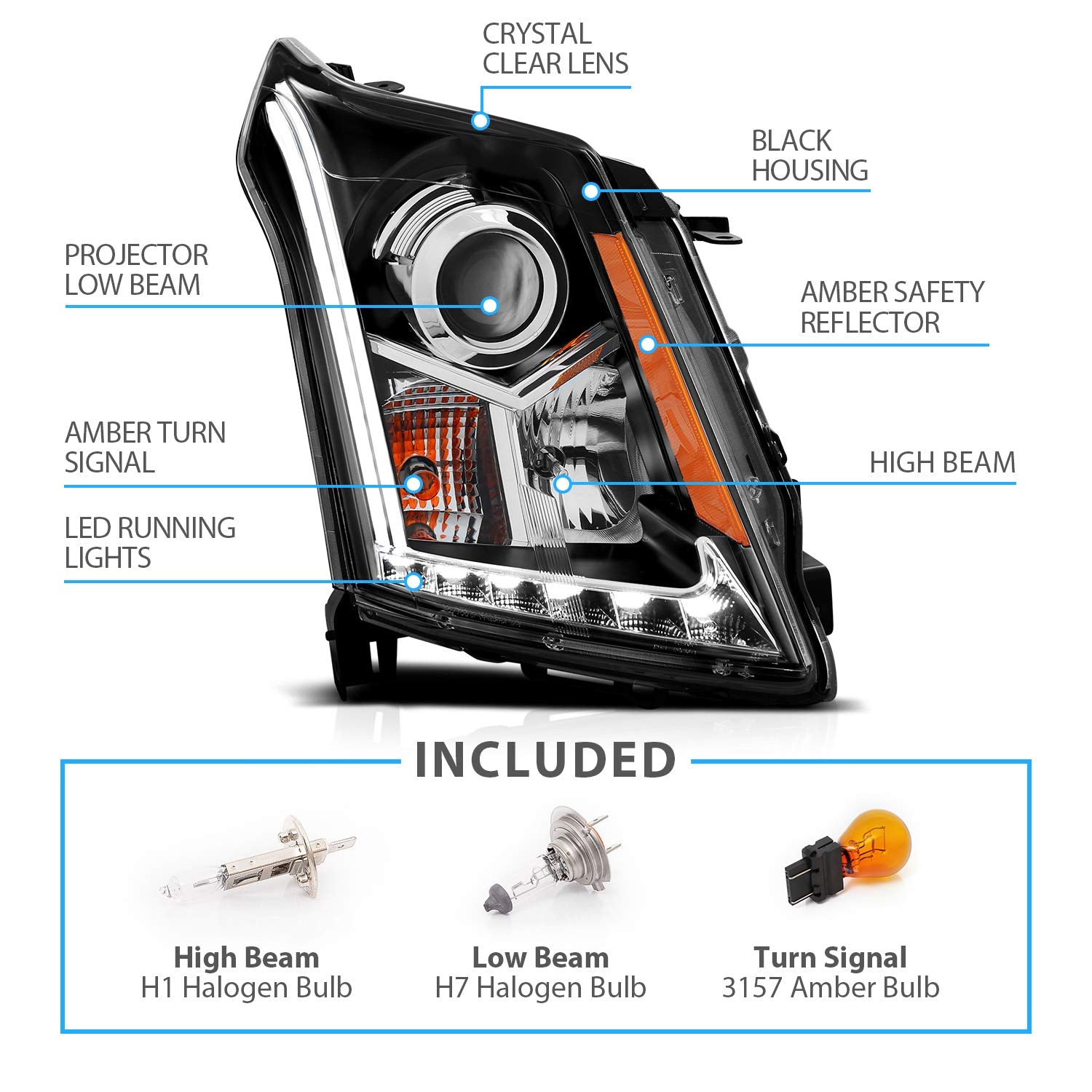 CRYSTAL CLEAR LENS

BLACK HOUSING

PROJECTOR LOW BEAM

AMBER SAFETY REFLECTOR

AMBER TURN SIGNAL

HIGH BEAM

LED RUNNING LIGHTS

INCLUDED

High Beam
H1 Halogen Bulb

Low Beam
H7 Halogen Bulb

Turn Signal
3157 Amber Bulb