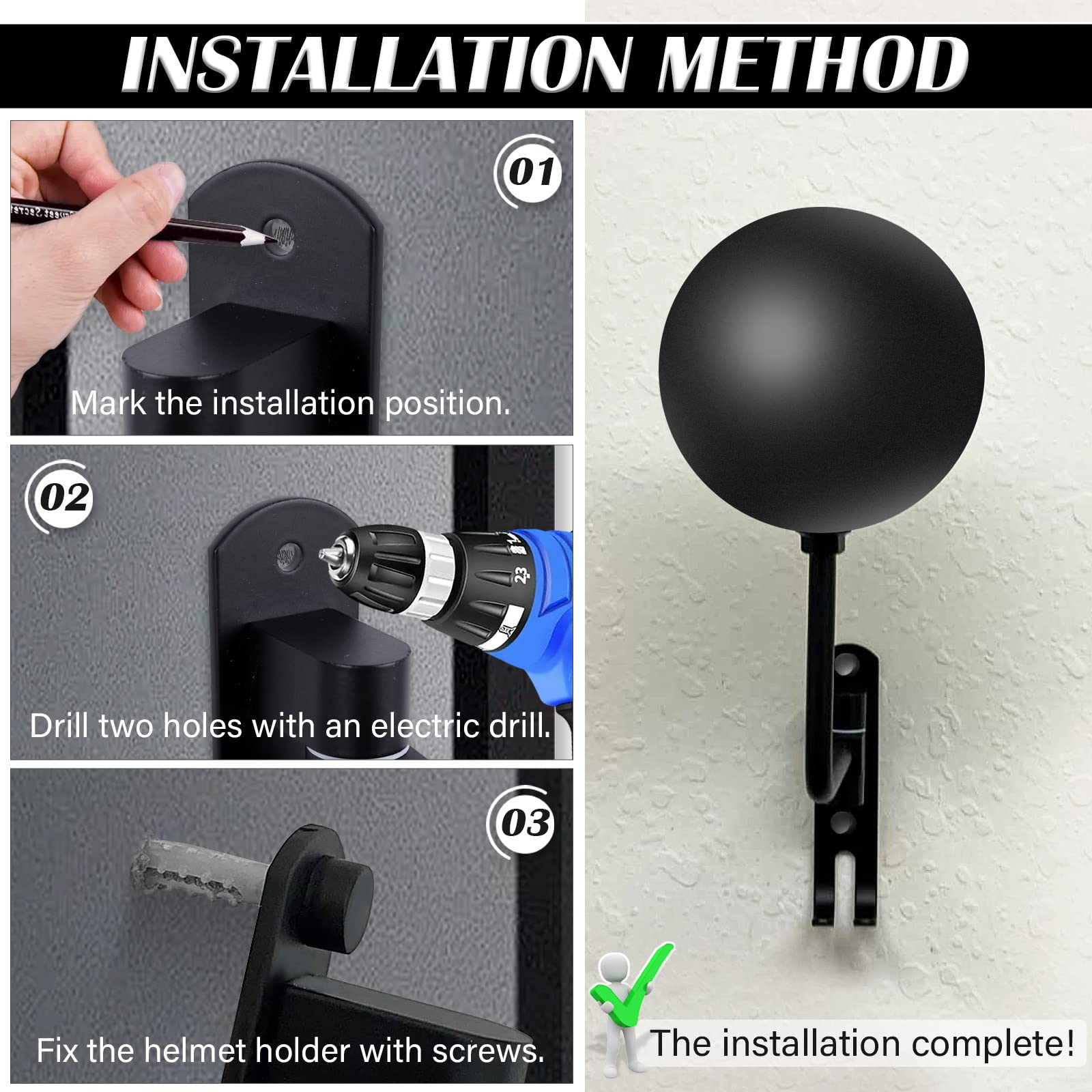 INSTALLATION METHOD

01

Mark the installation position.

02

Drill two holes with an electric drill.

03

Fix the helmet holder with screws.

The installation complete!