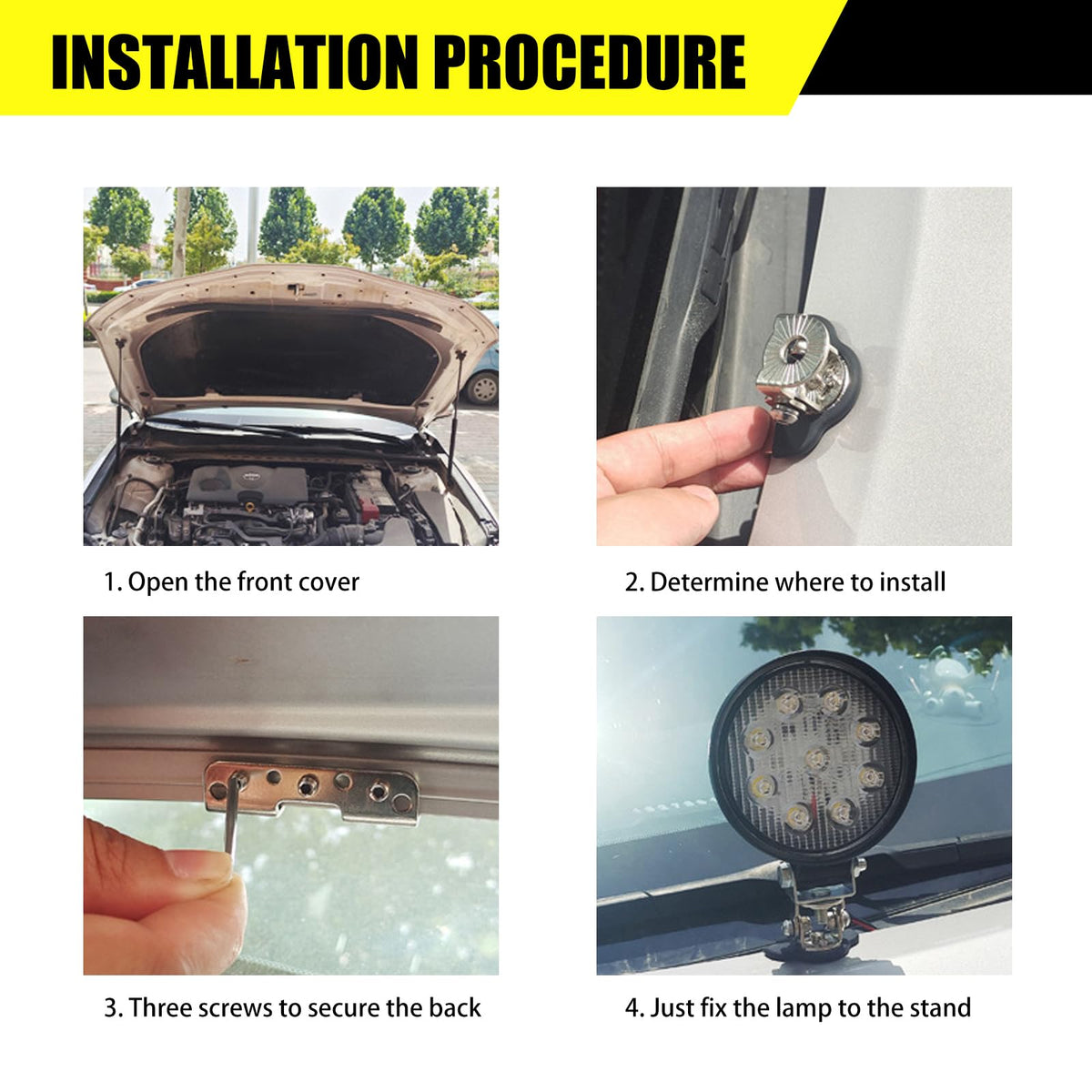 INSTALLATION PROCEDURE

1. Open the front cover

2. Determine where to install

3. Three screws to secure the back

4. Just fix the lamp to the stand