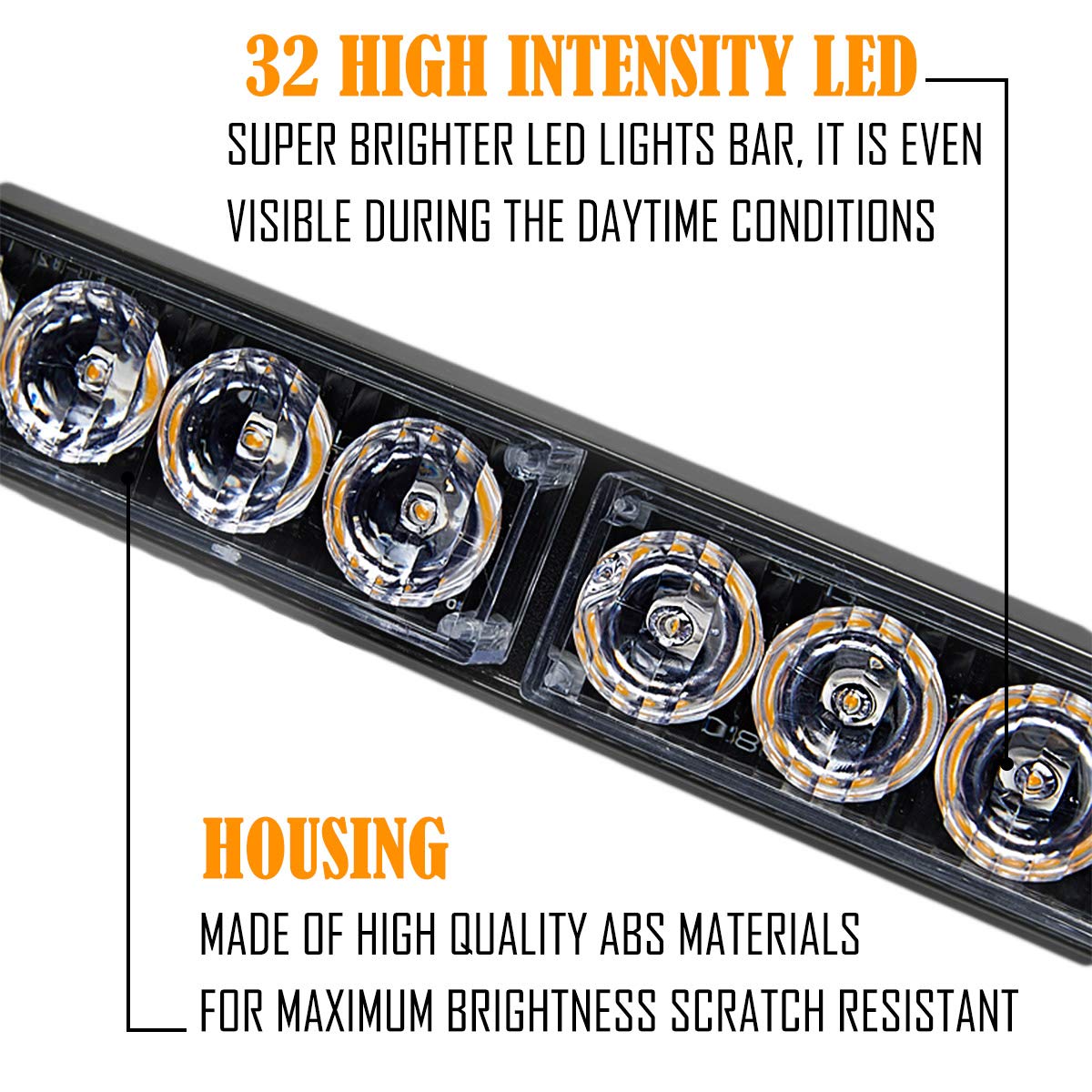 32 HIGH INTENSITY LED
SUPER BRIGHTER LED LIGHTS BAR, IT IS EVEN VISIBLE DURING THE DAYTIME CONDITIONS

HOUSING
MADE OF HIGH QUALITY ABS MATERIALS FOR MAXIMUM BRIGHTNESS SCRATCH RESISTANT