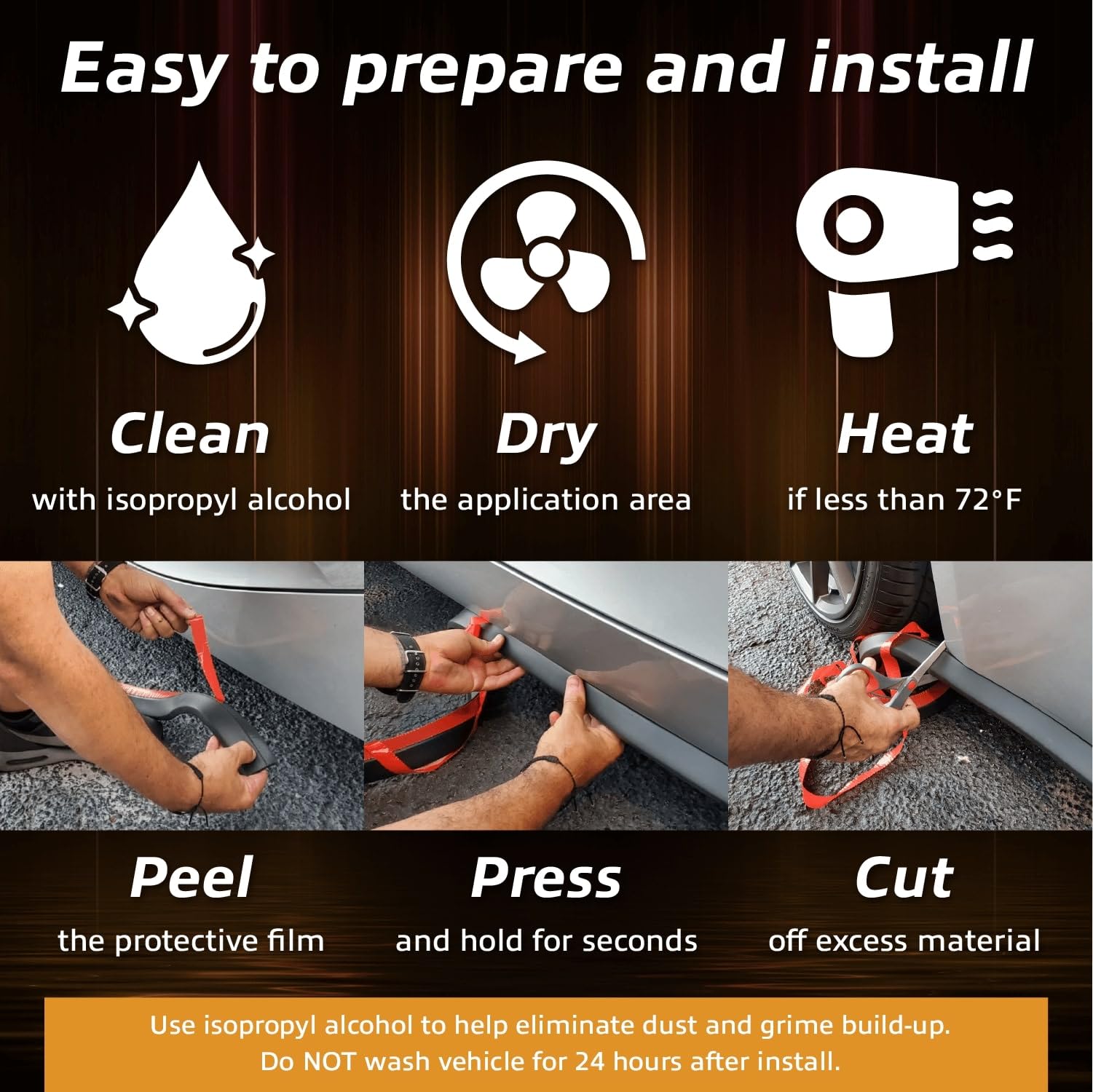 Easy to prepare and install

Clean
with isopropyl alcohol

Dry
the application area

Heat
if less than 72°F

Peel
the protective film

Press
and hold for seconds

Cut
off excess material

Use isopropyl alcohol to help eliminate dust and grime build-up.
Do NOT wash vehicle for 24 hours after install.