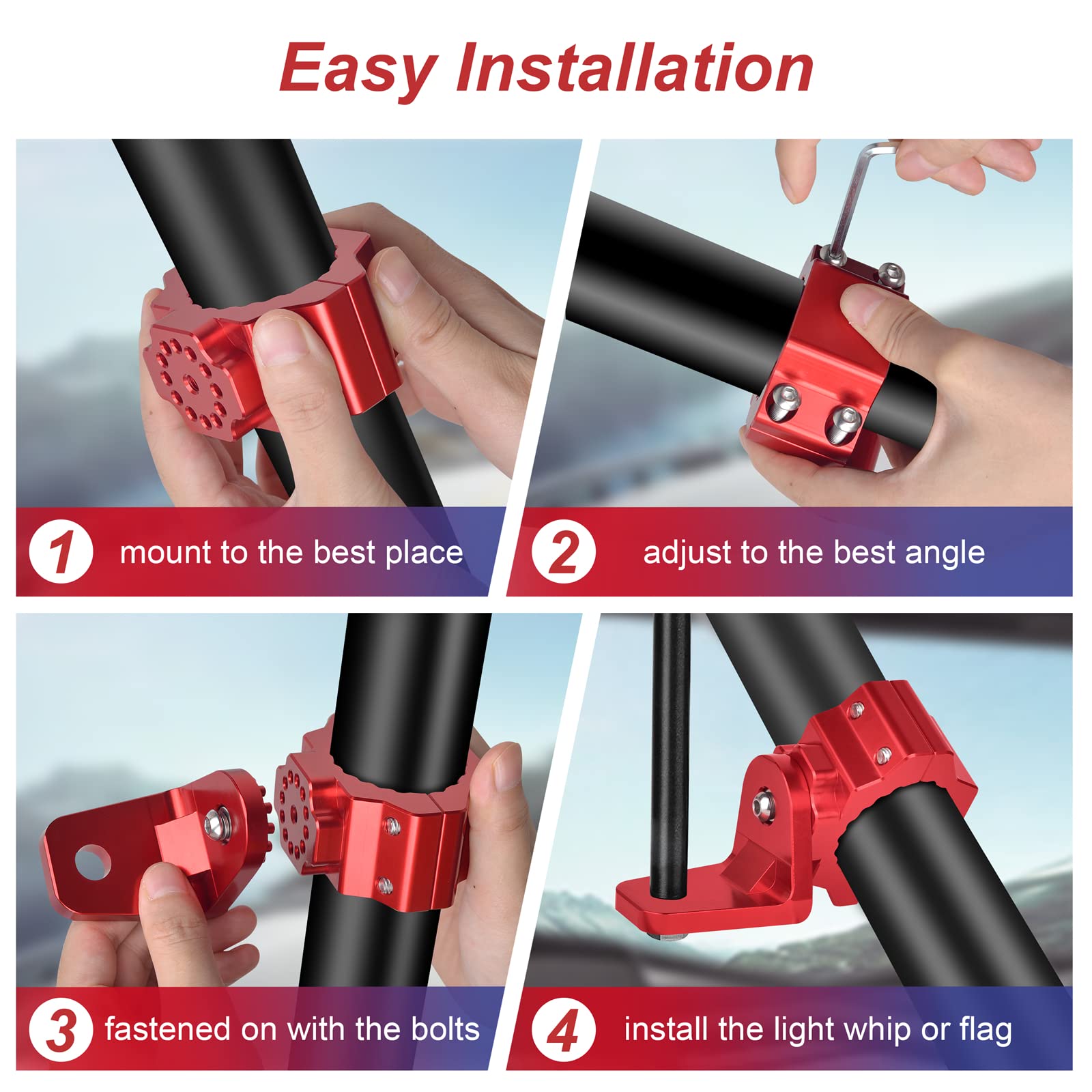 Easy Installation

1 mount to the best place

2 adjust to the best angle

3 fastened on with the bolts

4 install the light whip or flag