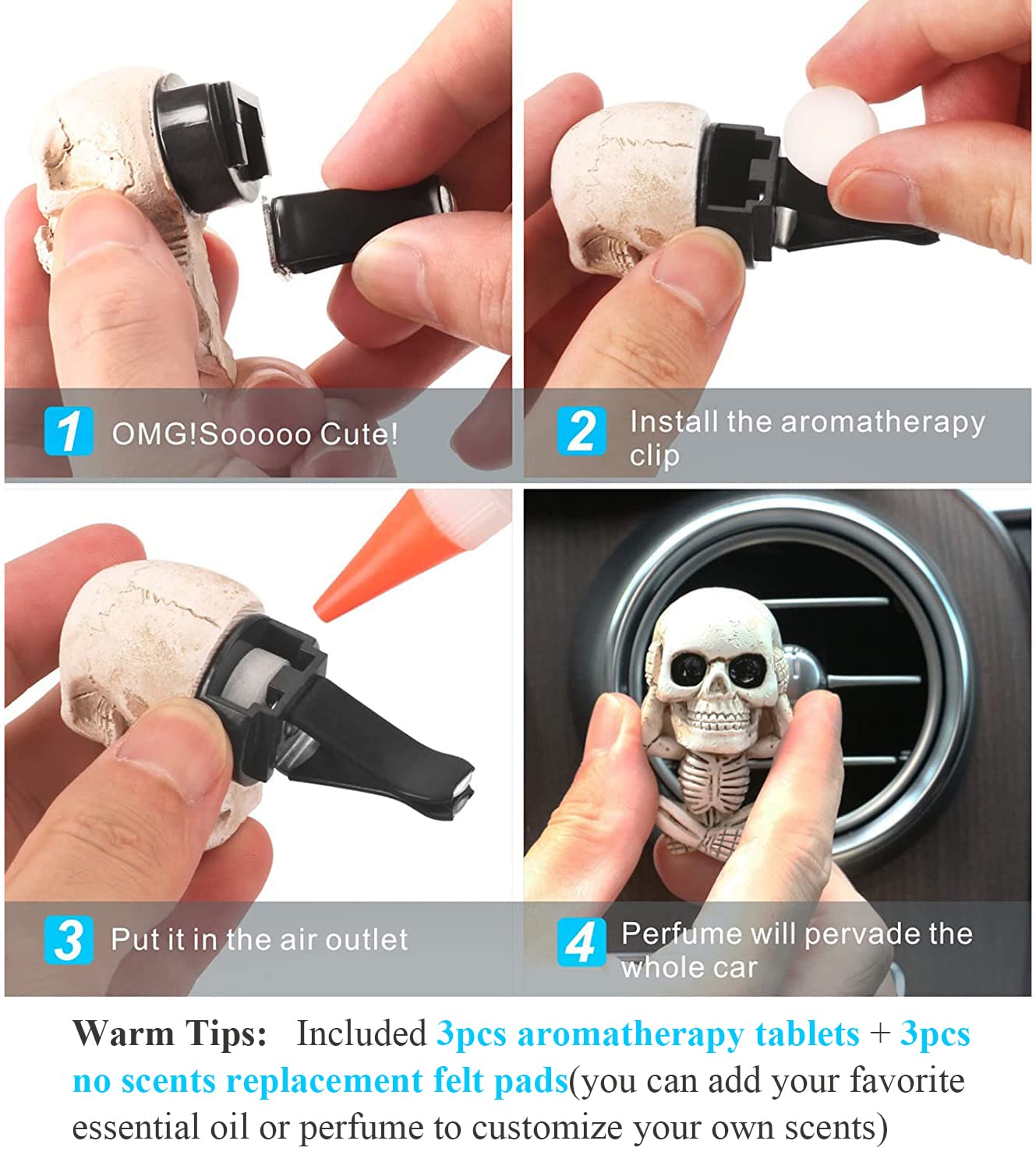 1 OMG!Sooooo Cute!

2 Install the aromatherapy clip

3 Put it in the air outlet

4 Perfume will pervade the whole car

Warm Tips: Included 3pcs aromatherapy tablets + 3pcs no scents replacement felt pads(you can add your favorite essential oil or perfume to customize your own scents)