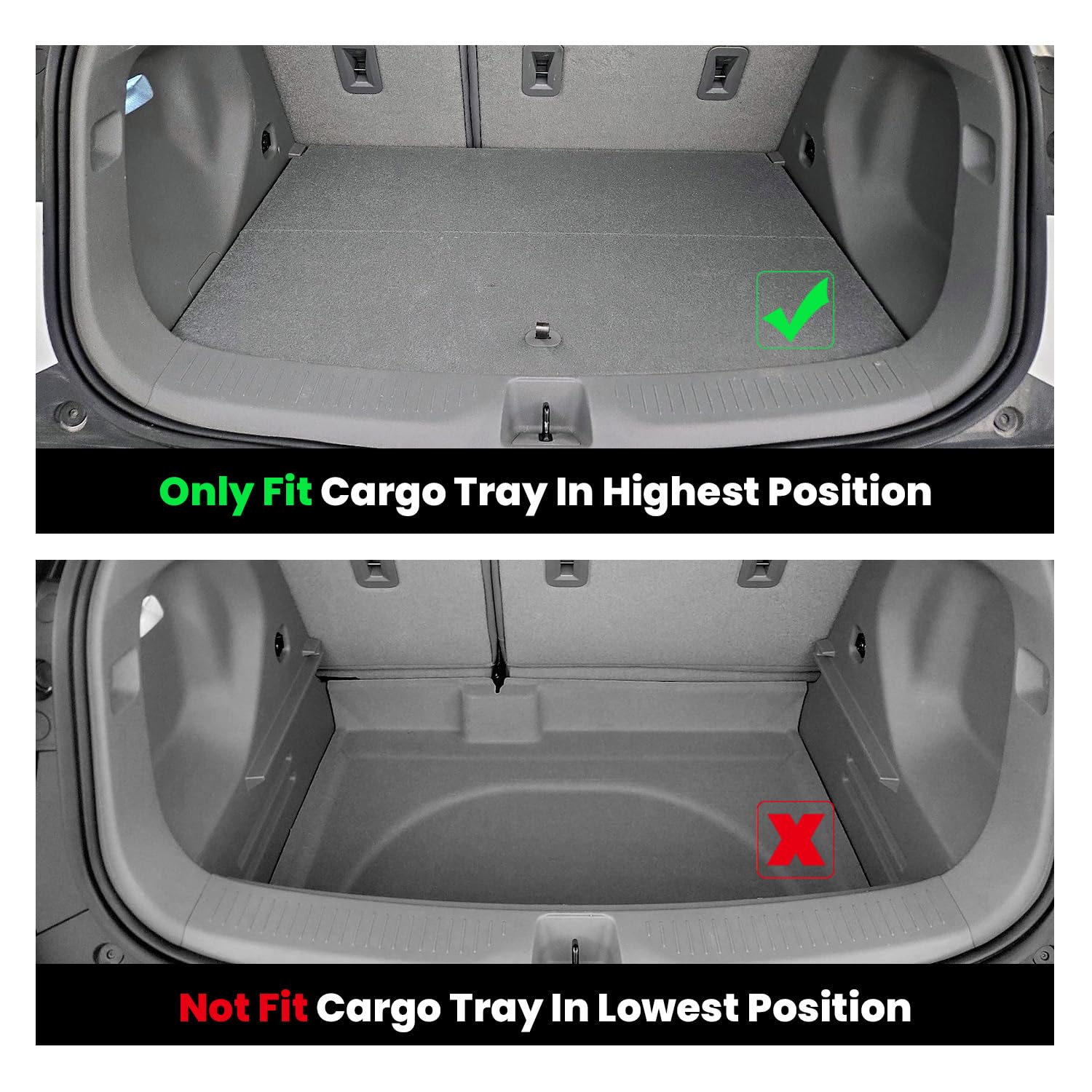 Only Fit Cargo Tray In Highest Position

Not Fit Cargo Tray In Lowest Position