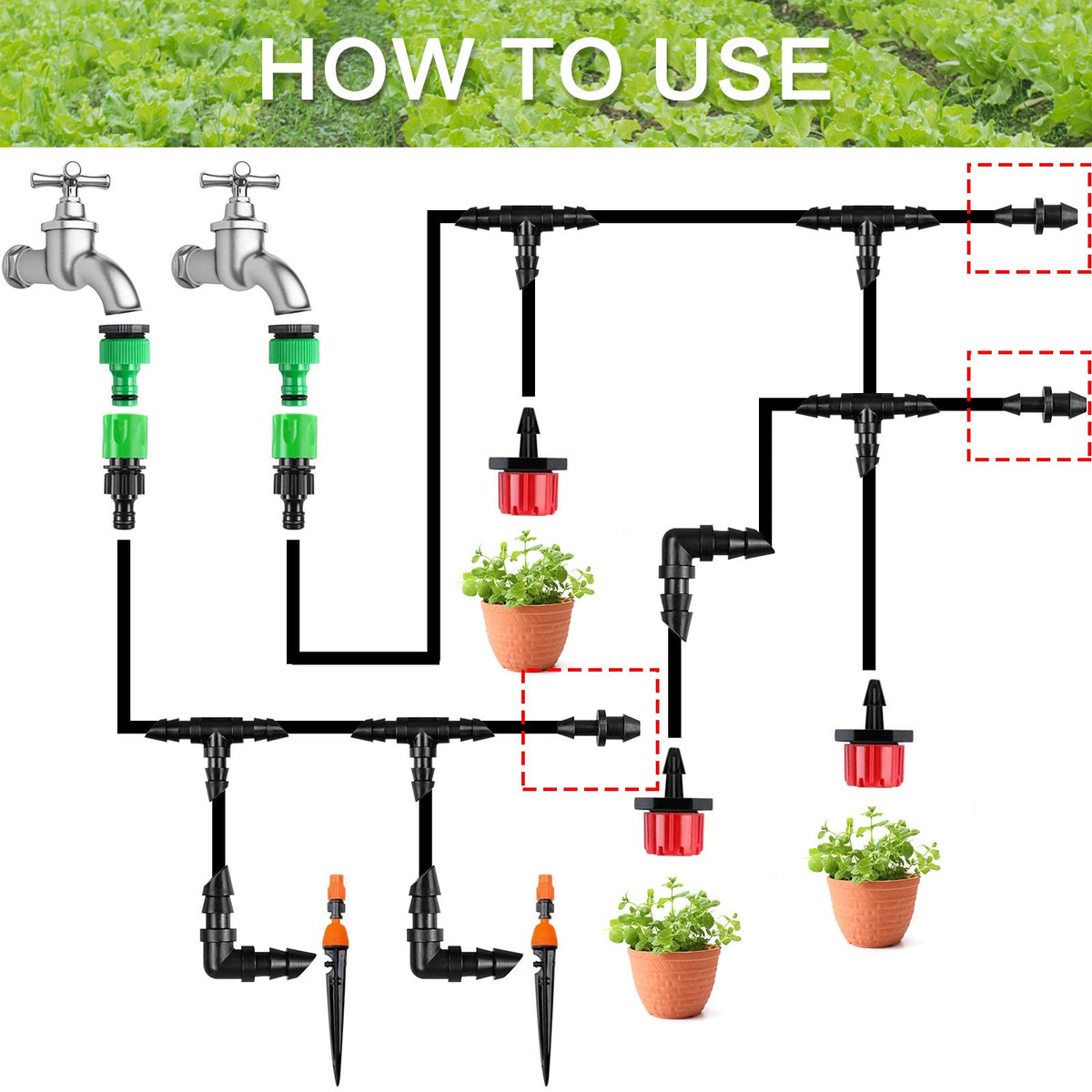 HOW TO USE