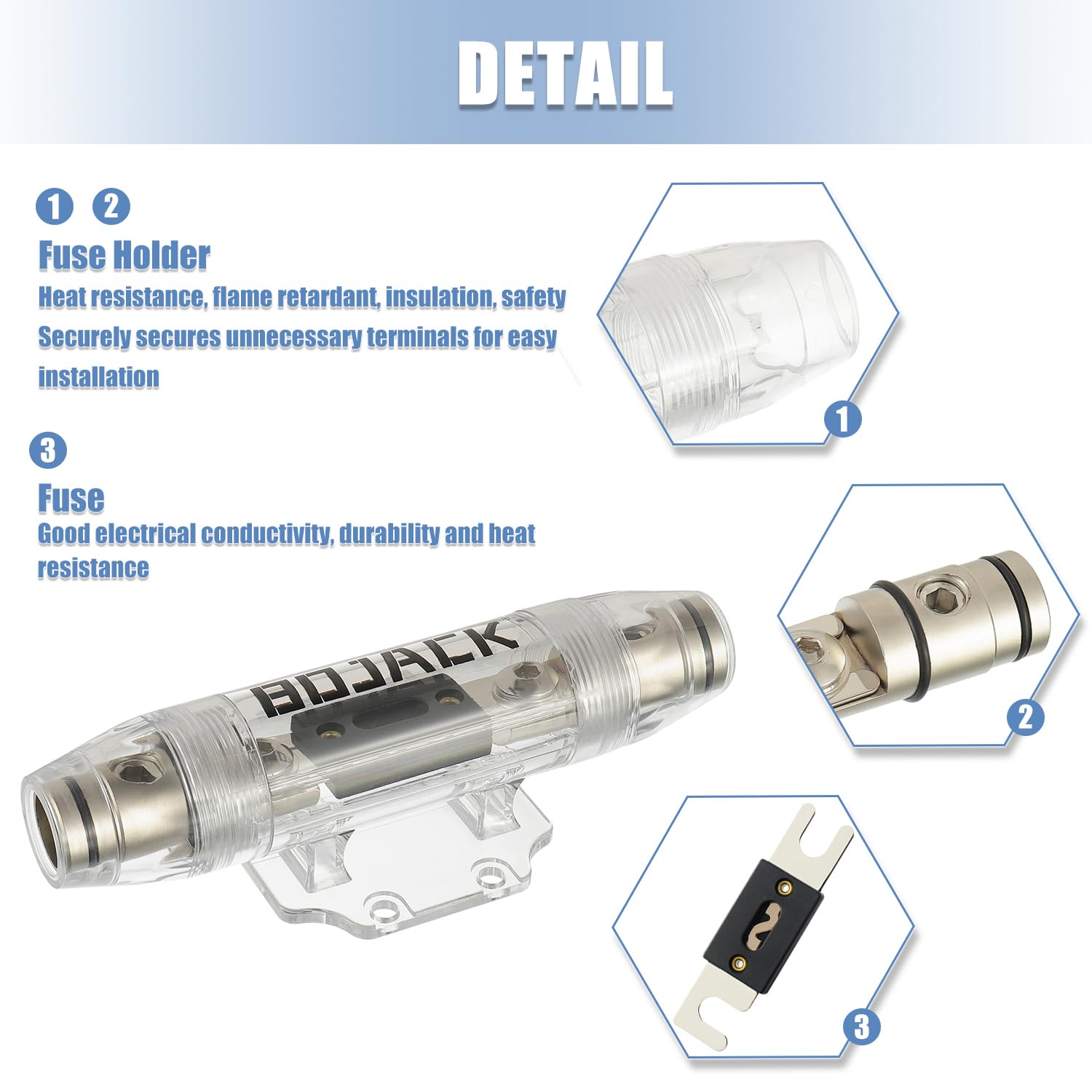 DETAIL

1 2
Fuse Holder
Heat resistance, flame retardant, insulation, safety
Securely secures unnecessary terminals for easy installation

3
Fuse
Good electrical conductivity, durability and heat resistance

BOJACK

1

2

3