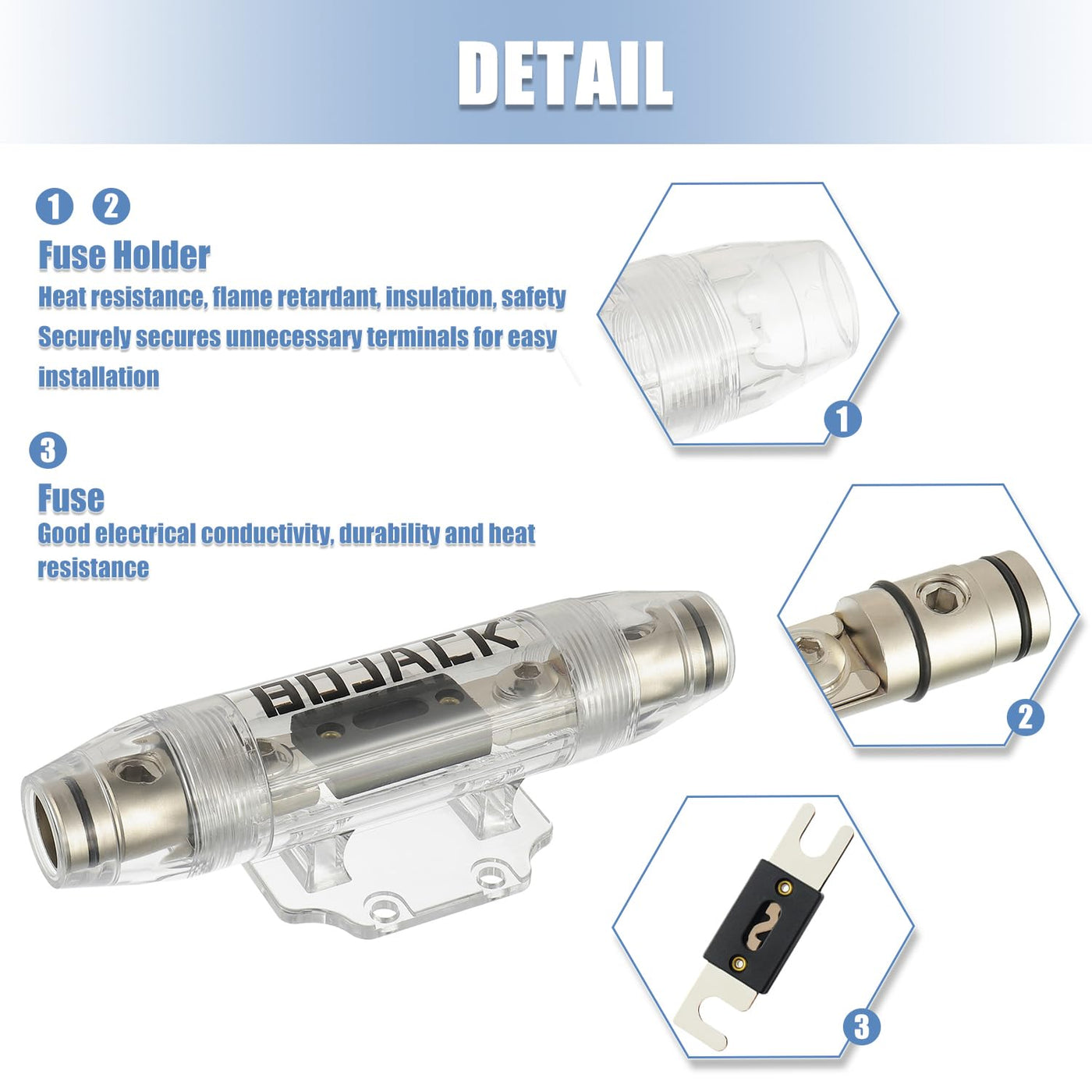 DETAIL

1 2
Fuse Holder
Heat resistance, flame retardant, insulation, safety
Securely secures unnecessary terminals for easy installation

3
Fuse
Good electrical conductivity, durability and heat resistance

BOJACK

1

2

3