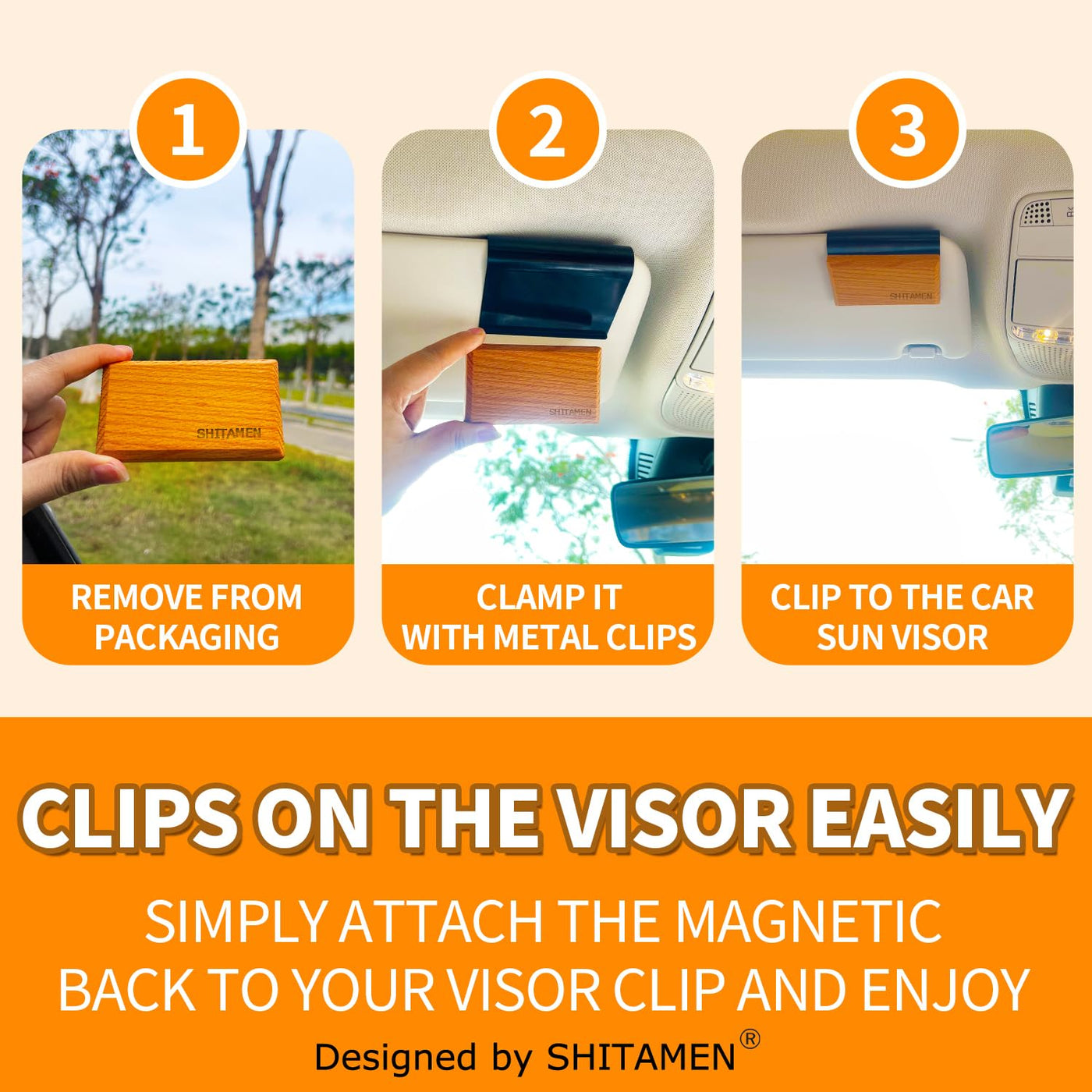 1

SHITAMEN

REMOVE FROM PACKAGING

2

SHITAMEN

CLAMP IT WITH METAL CLIPS

3

SHITAMEN

CLIP TO THE CAR SUN VISOR

CLIPS ON THE VISOR EASILY

SIMPLY ATTACH THE MAGNETIC BACK TO YOUR VISOR CLIP AND ENJOY

Designed by SHITAMEN®