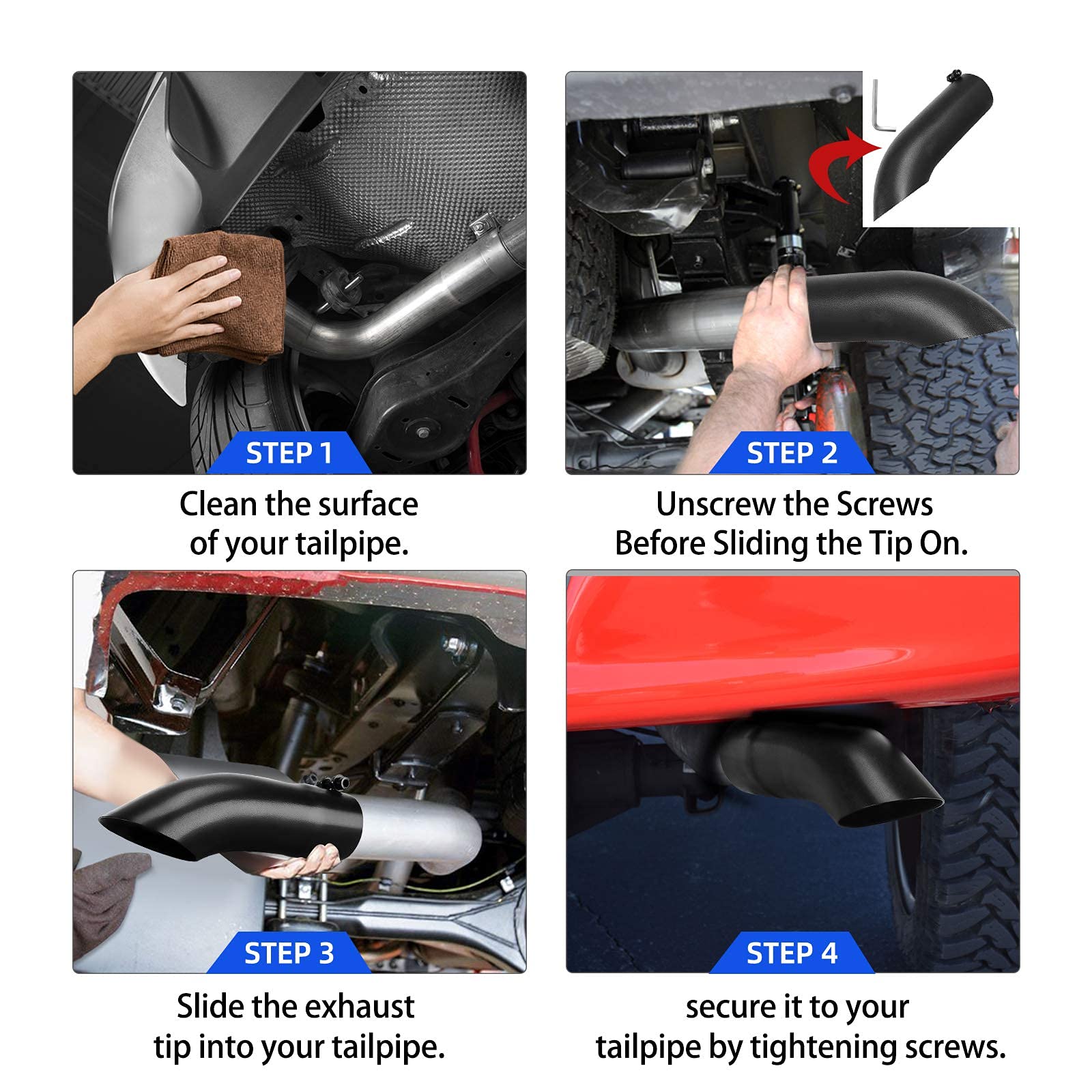 STEP 1

Clean the surface of your tailpipe.

STEP 2

Unscrew the Screws Before Sliding the Tip On.

STEP 3

Slide the exhaust tip into your tailpipe.

STEP 4

secure it to your tailpipe by tightening screws.